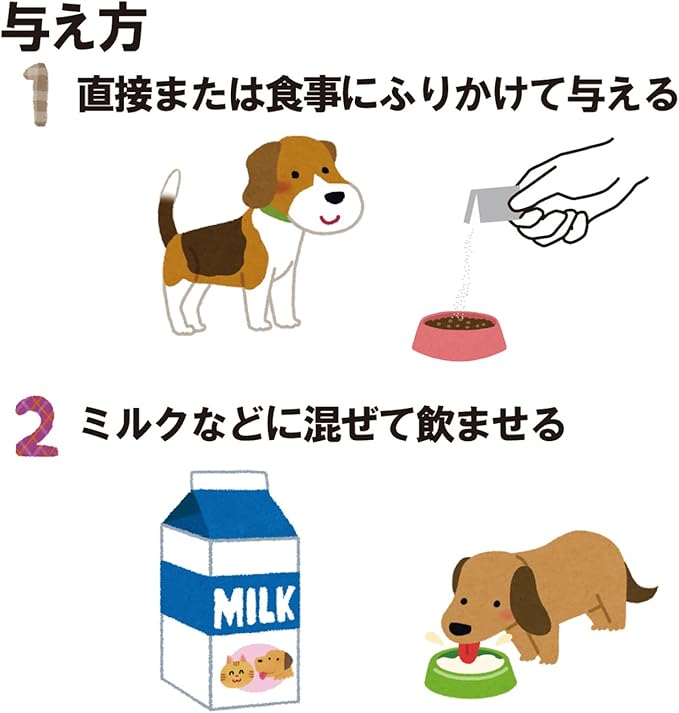 与え方

1 直接または食事にふりかけて与える

2 ミルクなどに混ぜて飲ませる

MILK