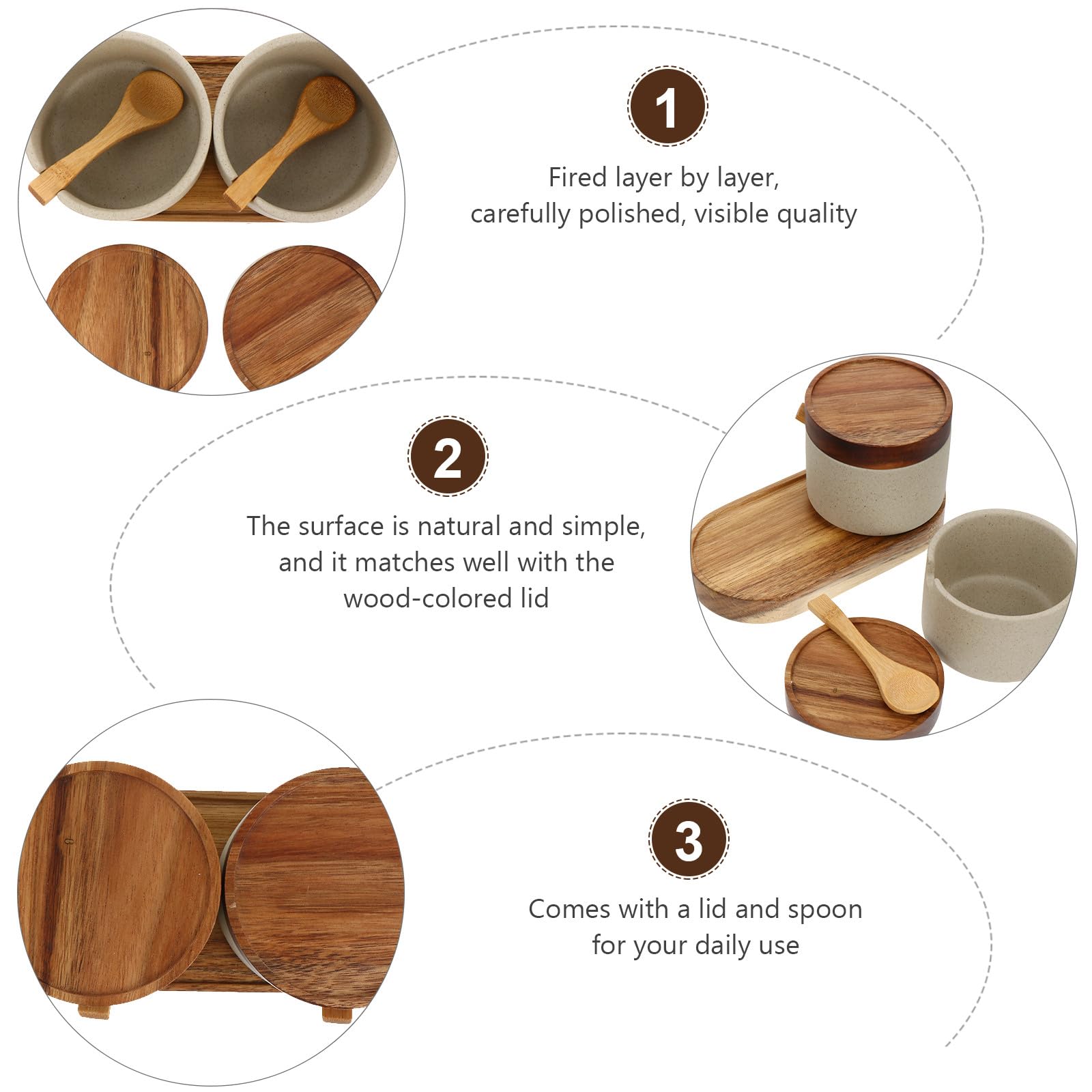 1

Fired layer by layer, carefully polished, visible quality

2

The surface is natural and simple, and it matches well with the wood-colored lid

3

Comes with a lid and spoon for your daily use