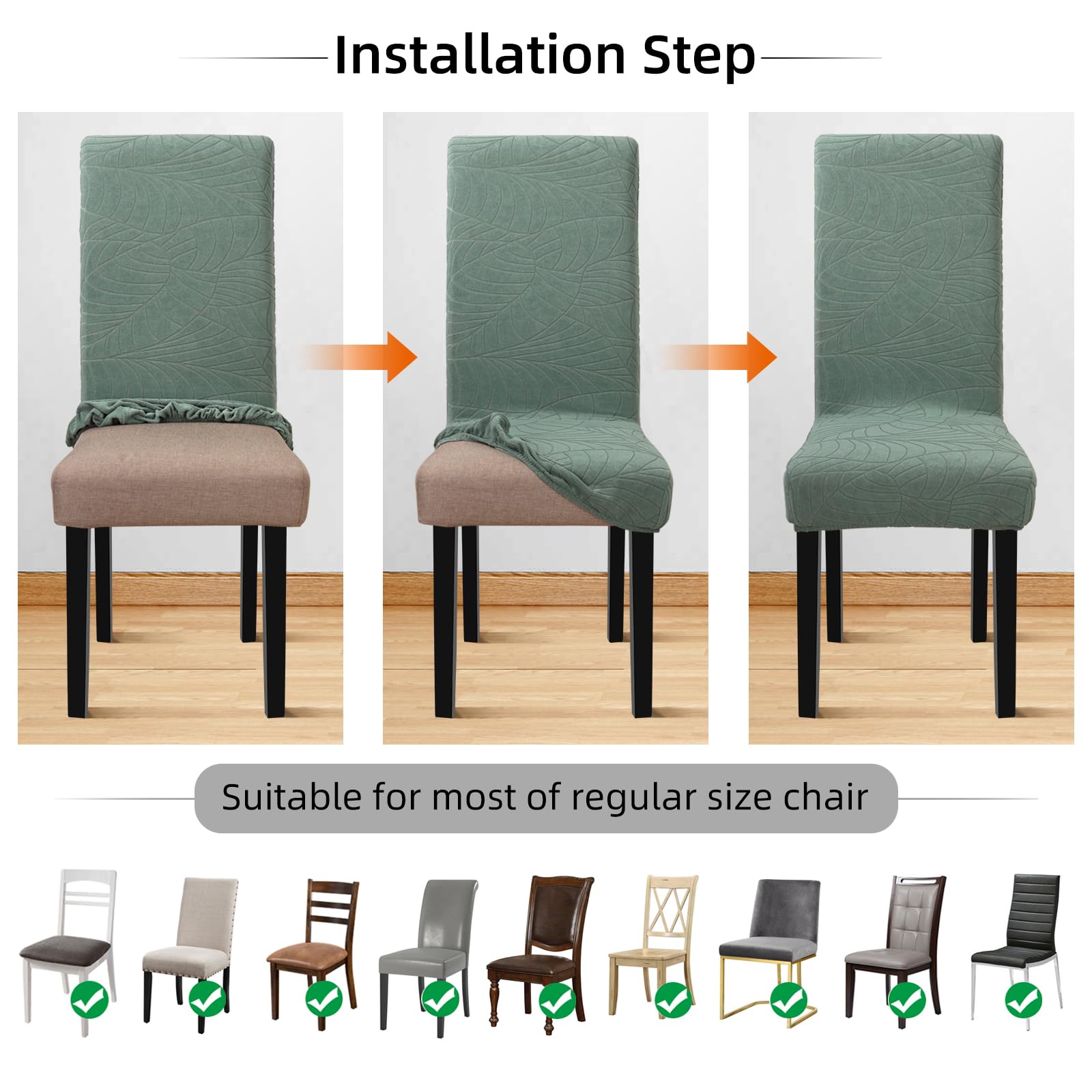 Installation Step

Suitable for most of regular size chair