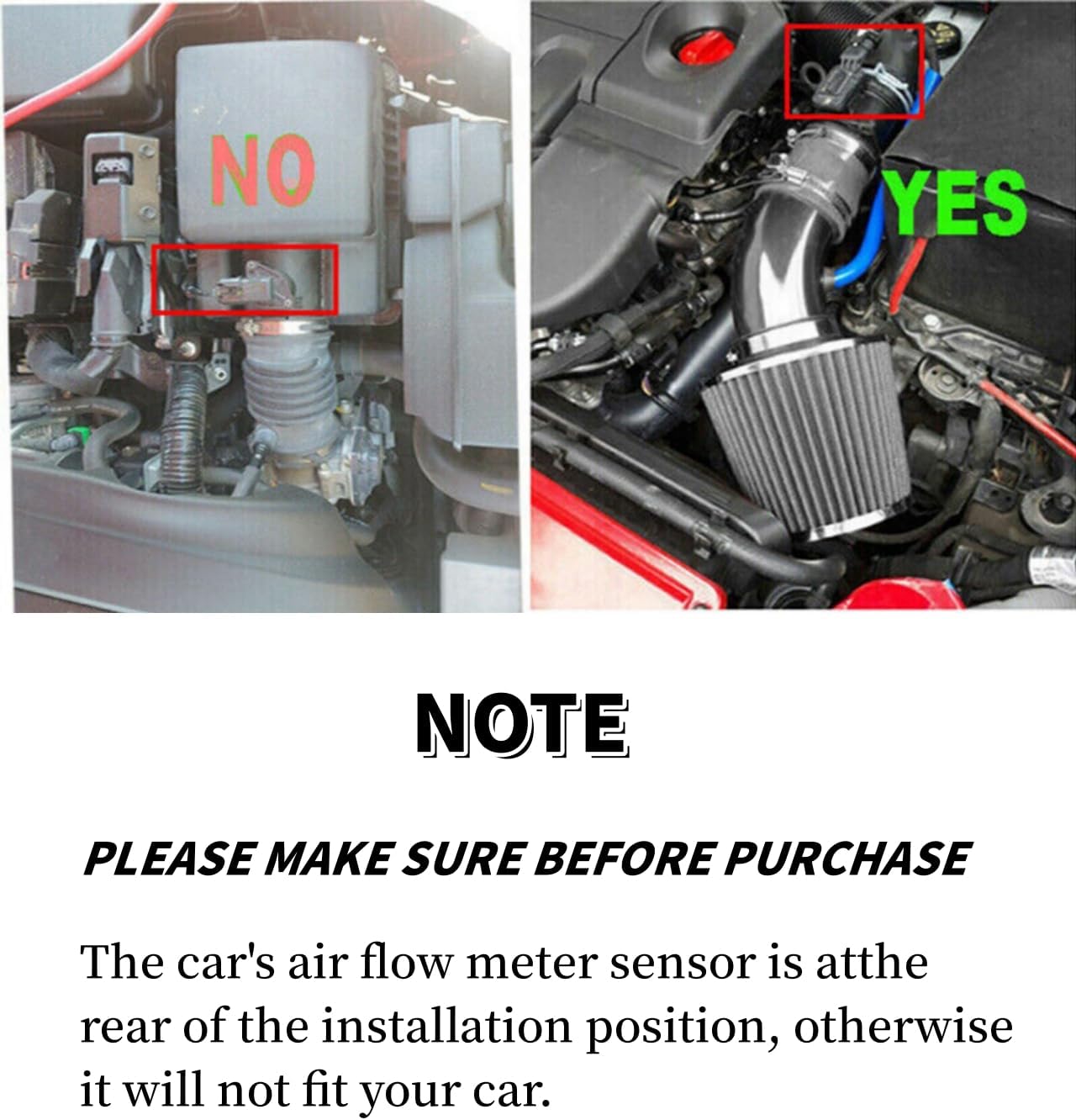 NO

YES

NOTE

PLEASE MAKE SURE BEFORE PURCHASE

The car's air flow meter sensor is atthe rear of the installation position, otherwise it will not fit your car.