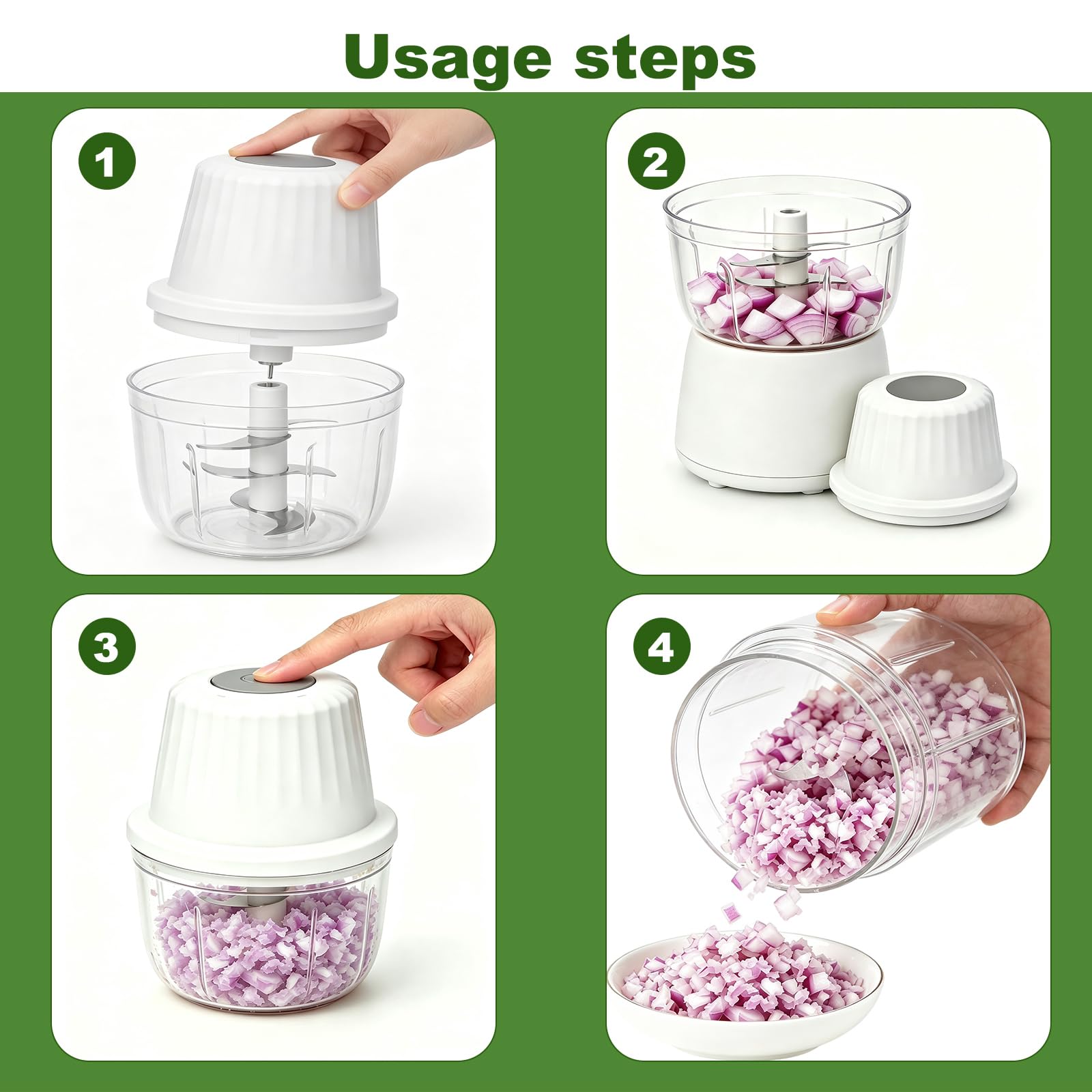 Usage steps

1

2

3

4