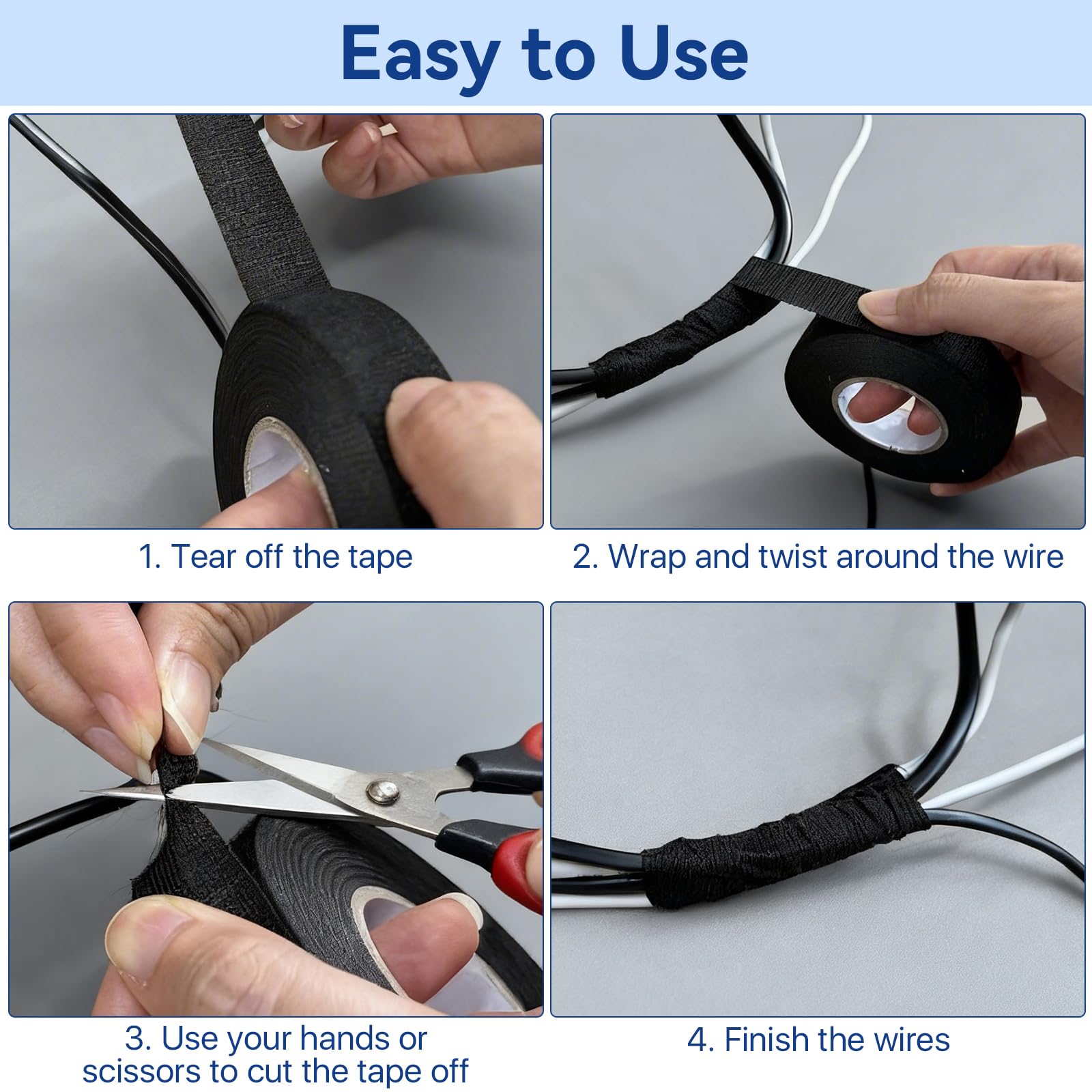 Easy to Use

1. Tear off the tape

2. Wrap and twist around the wire

3. Use your hands or scissors to cut the tape off

4. Finish the wires