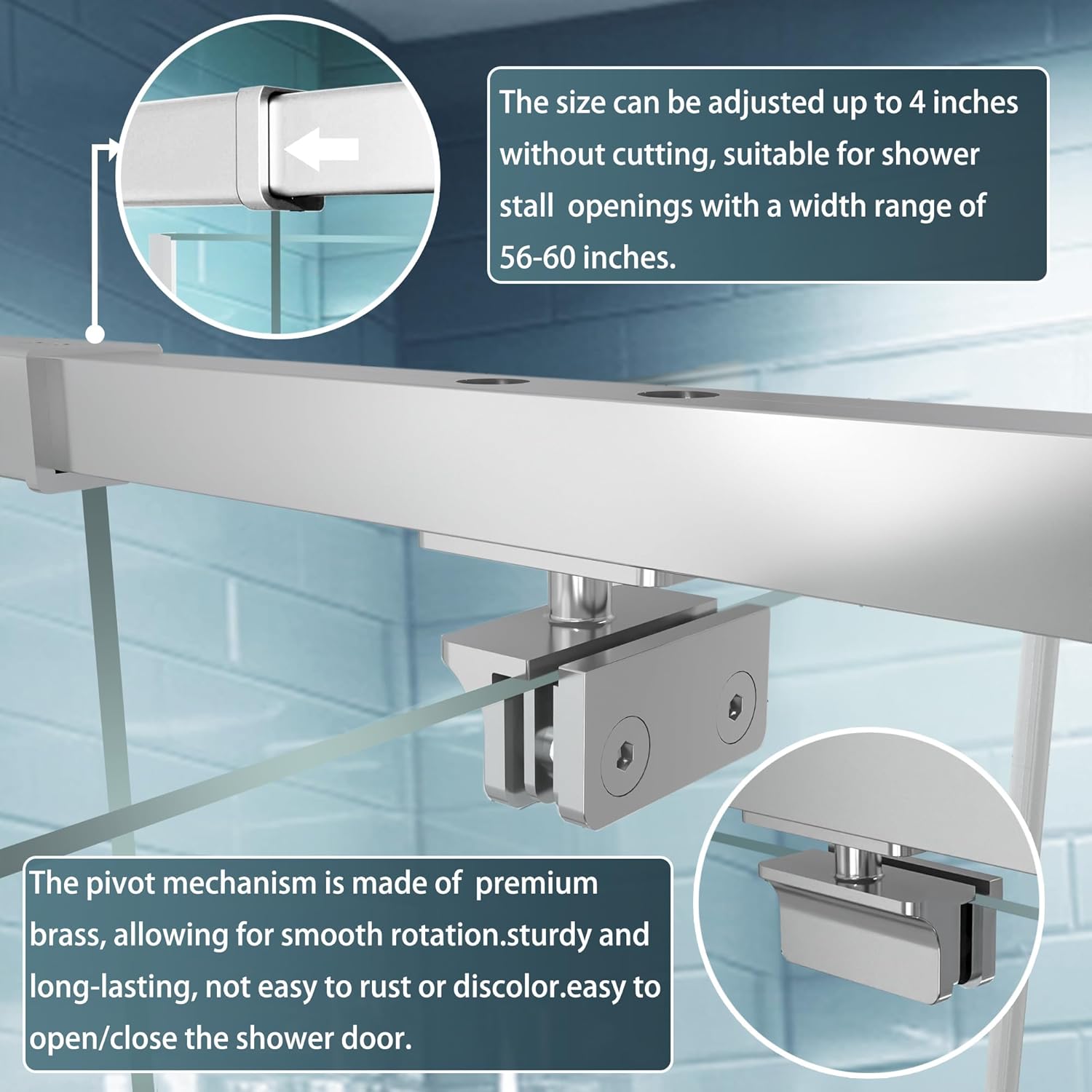 The size can be adjusted up to 4 inches without cutting, suitable for shower stall  openings with a width range of 56-60 inches.

The pivot mechanism is made of  premium brass, allowing for smooth rotation.sturdy and long-lasting, not easy to rust or discolor.easy to open/close the shower door.