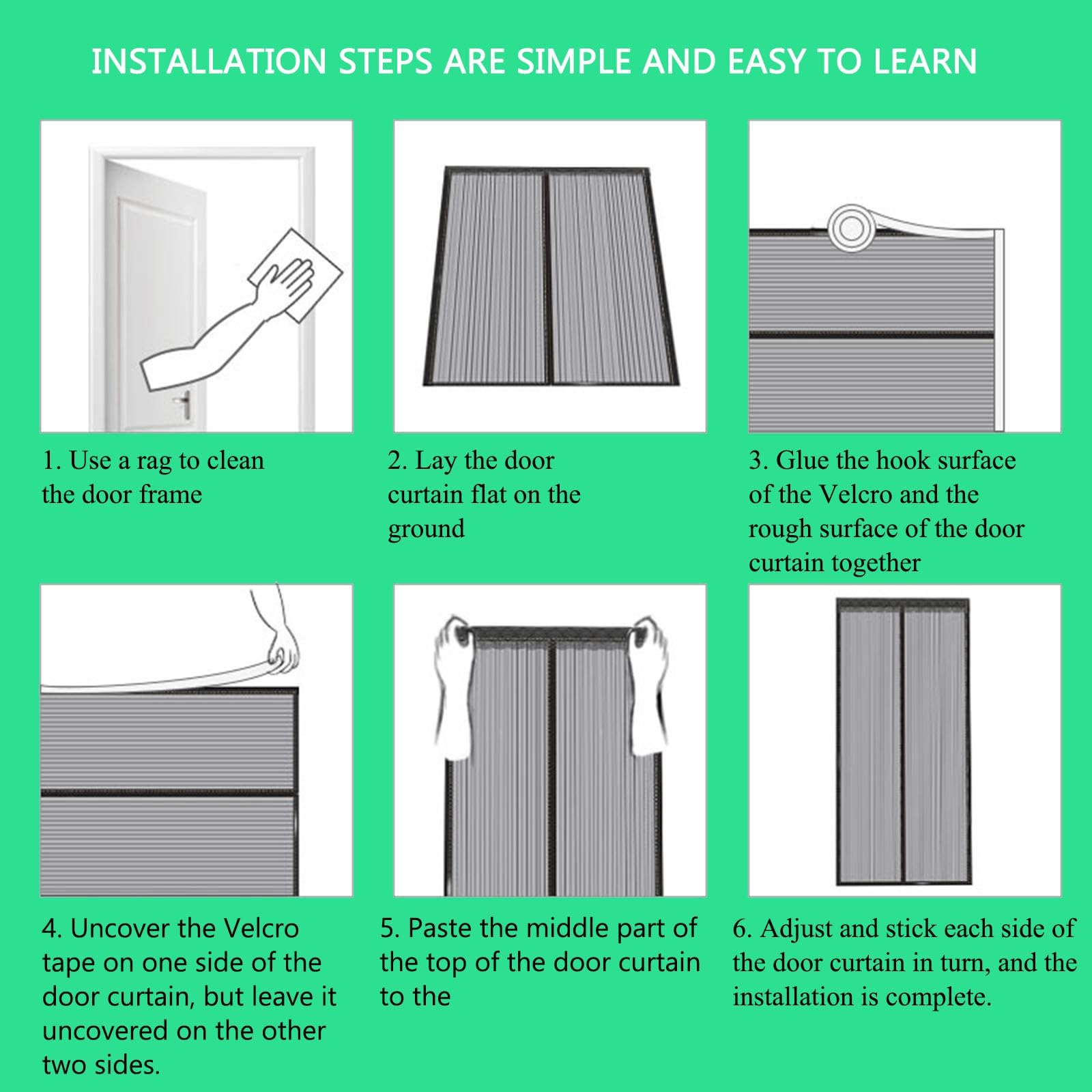 INSTALLATION STEPS ARE SIMPLE AND EASY TO LEARN

1. Use a rag to clean the door frame

2. Lay the door curtain flat on the ground

3. Glue the hook surface of the Velcro and the rough surface of the door curtain together

4. Uncover the Velcro tape on one side of the door curtain, but leave it uncovered on the other two sides.

5. Paste the middle part of the top of the door curtain to the

6. Adjust and stick each side of the door curtain in turn, and the installation is complete.