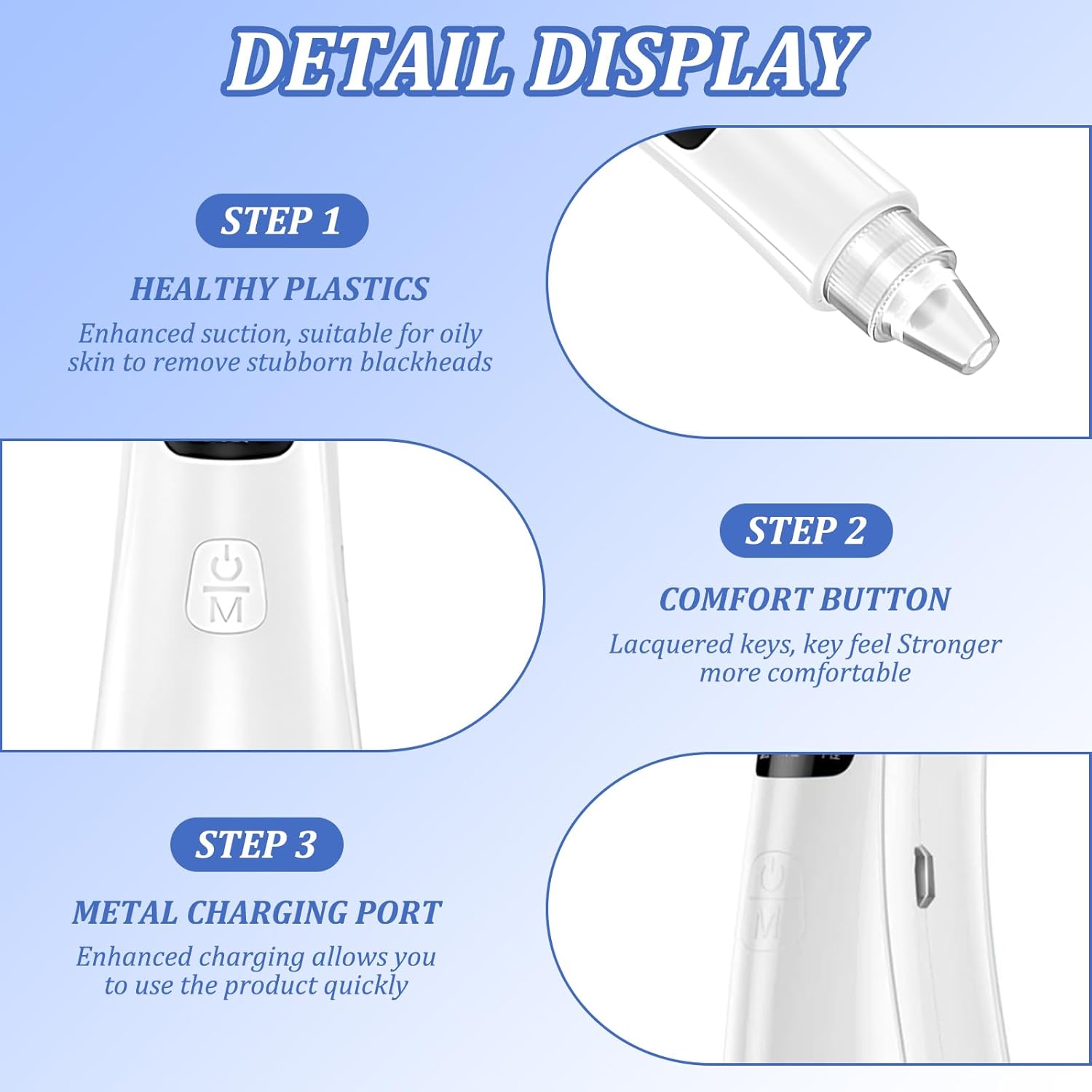 DETAIL DISPLAY

STEP 1

HEALTHY PLASTICS

Enhanced suction, suitable for oily skin to remove stubborn blackheads

M

STEP 2

COMFORT BUTTON

Lacquered keys, key feel Stronger more comfortable

STEP 3

METAL CHARGING PORT

Enhanced charging allows you to use the product quickly

M