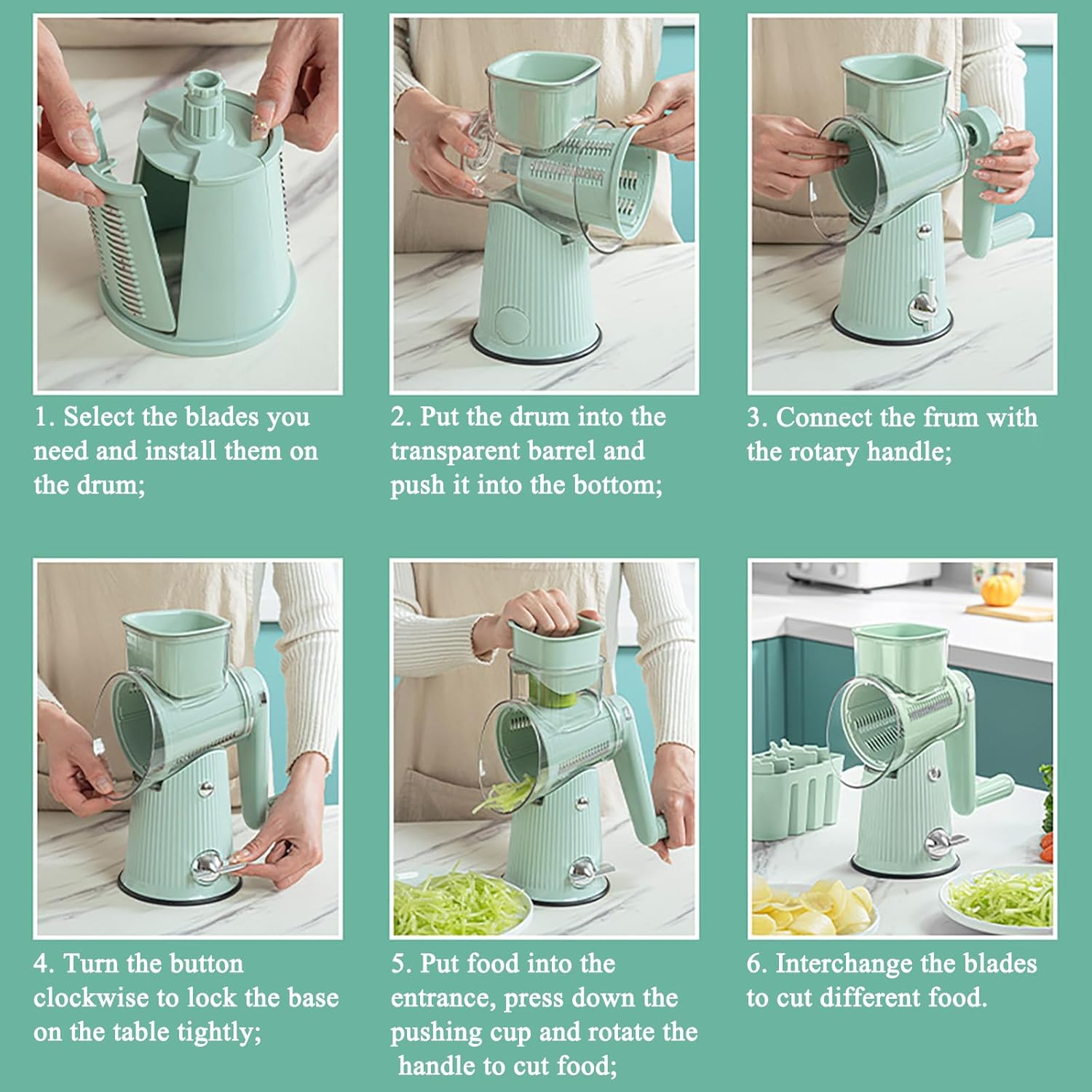 1. Select the blades you need and install them on the drum;

2. Put the drum into the transparent barrel and push it into the bottom;

3. Connect the frum with the rotary handle;

4. Turn the button clockwise to lock the base on the table tightly;

5. Put food into the entrance, press down the pushing cup and rotate the handle to cut food;

6. Interchange the blades to cut different food.