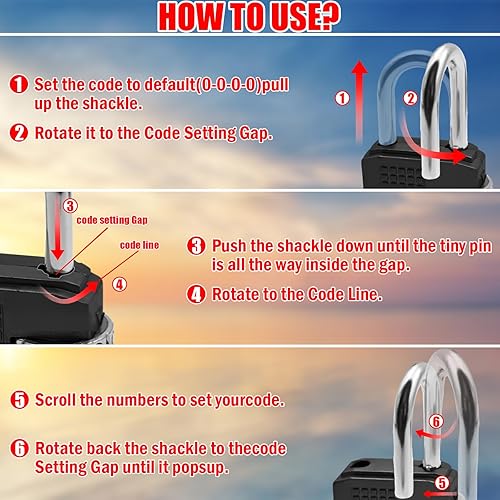 HOW TO USE?

1 Set the code to default(0-0-0-0)pull up the shackle.

2 Rotate it to the Code Setting Gap.

1

2

3

code setting Gap

code line

4

3 Push the shackle down until the tiny pin is all the way inside the gap.

4 Rotate to the Code Line.

5 Scroll the numbers to set yourcode.

6 Rotate back the shackle to thecode Setting Gap until it popsup.

6

5