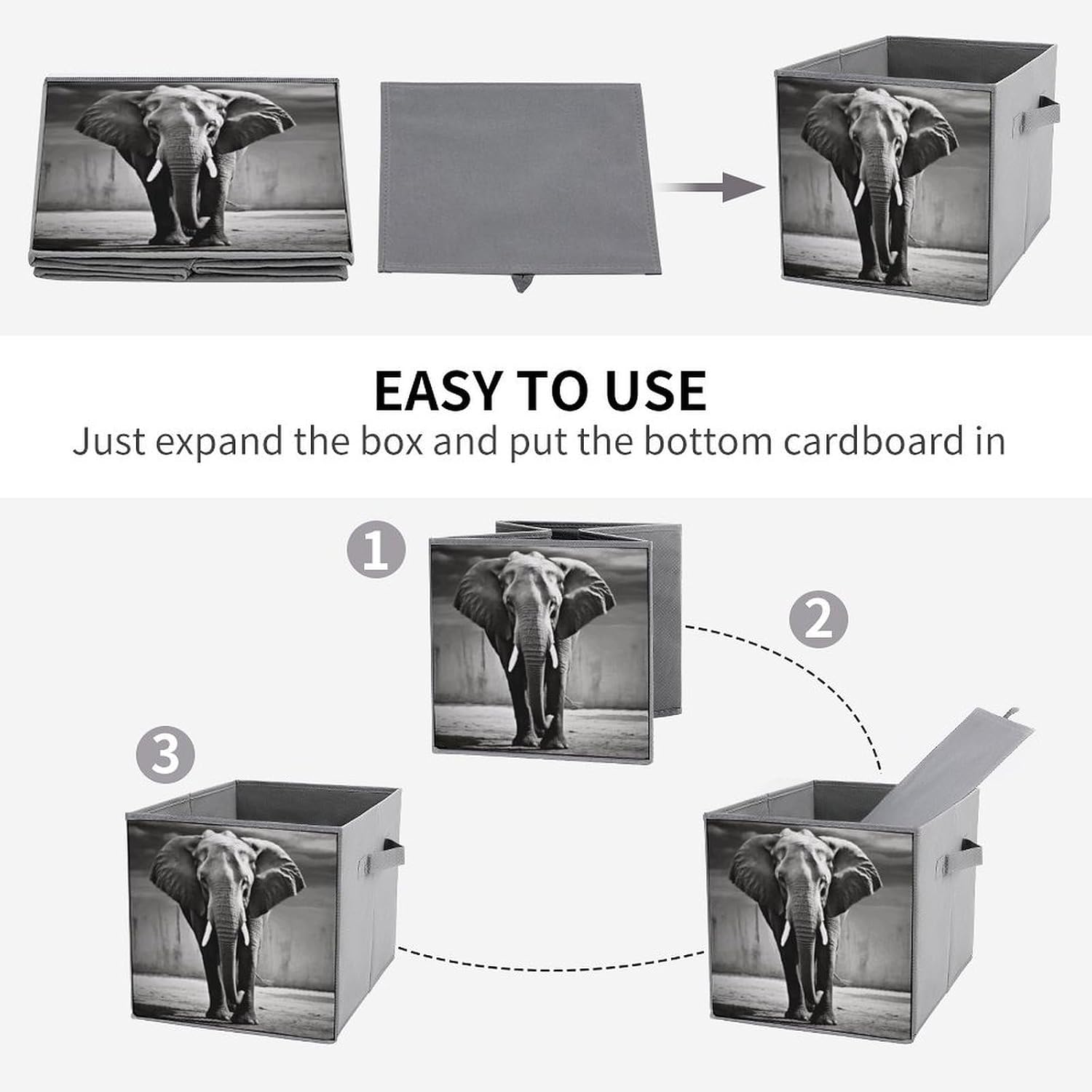 EASY TO USE
Just expand the box and put the bottom cardboard in

1

2

3