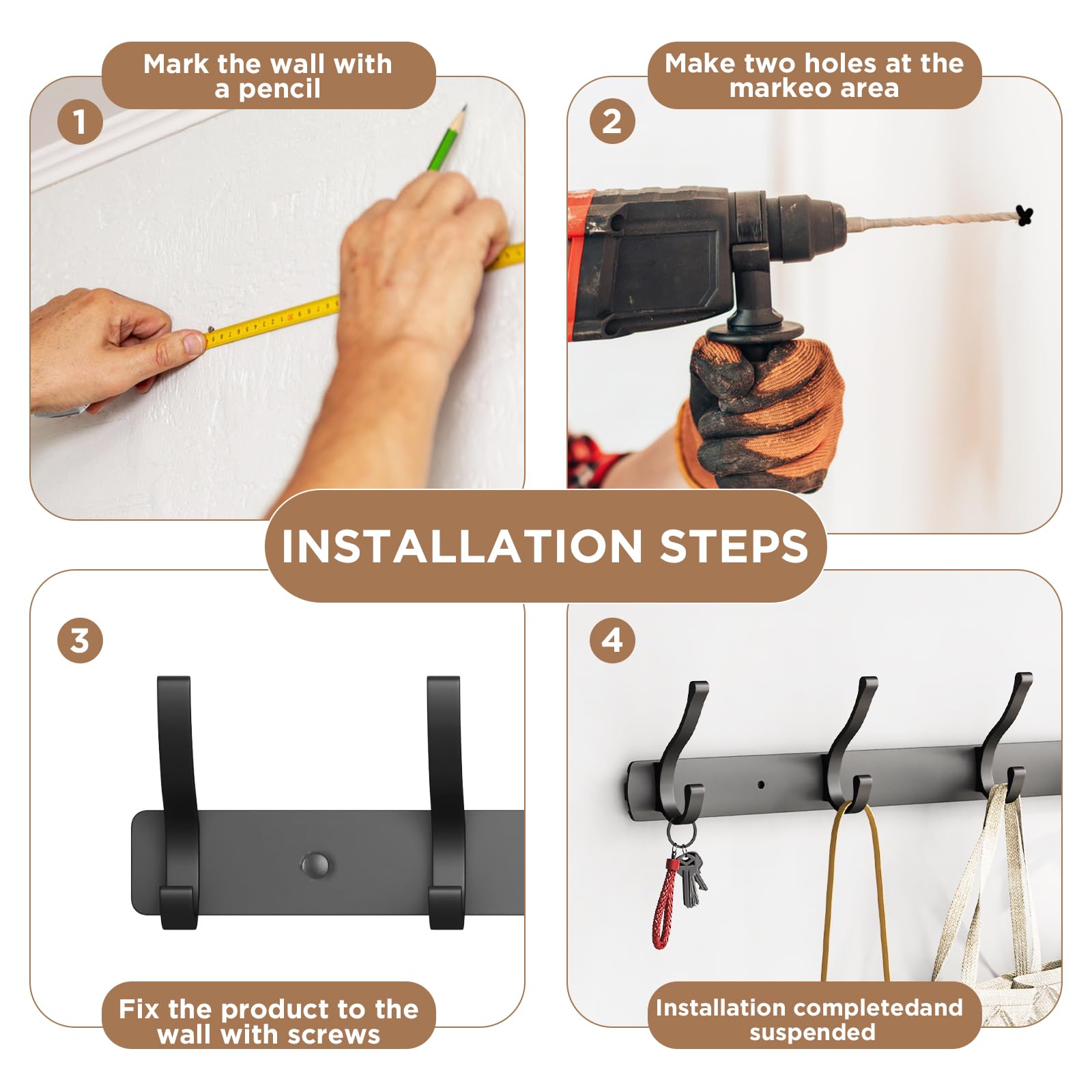 Mark the wall with a pencil

1

Make two holes at the markeo area

2

INSTALLATION STEPS

3

Fix the product to the wall with screws

4

Installation completedand suspended