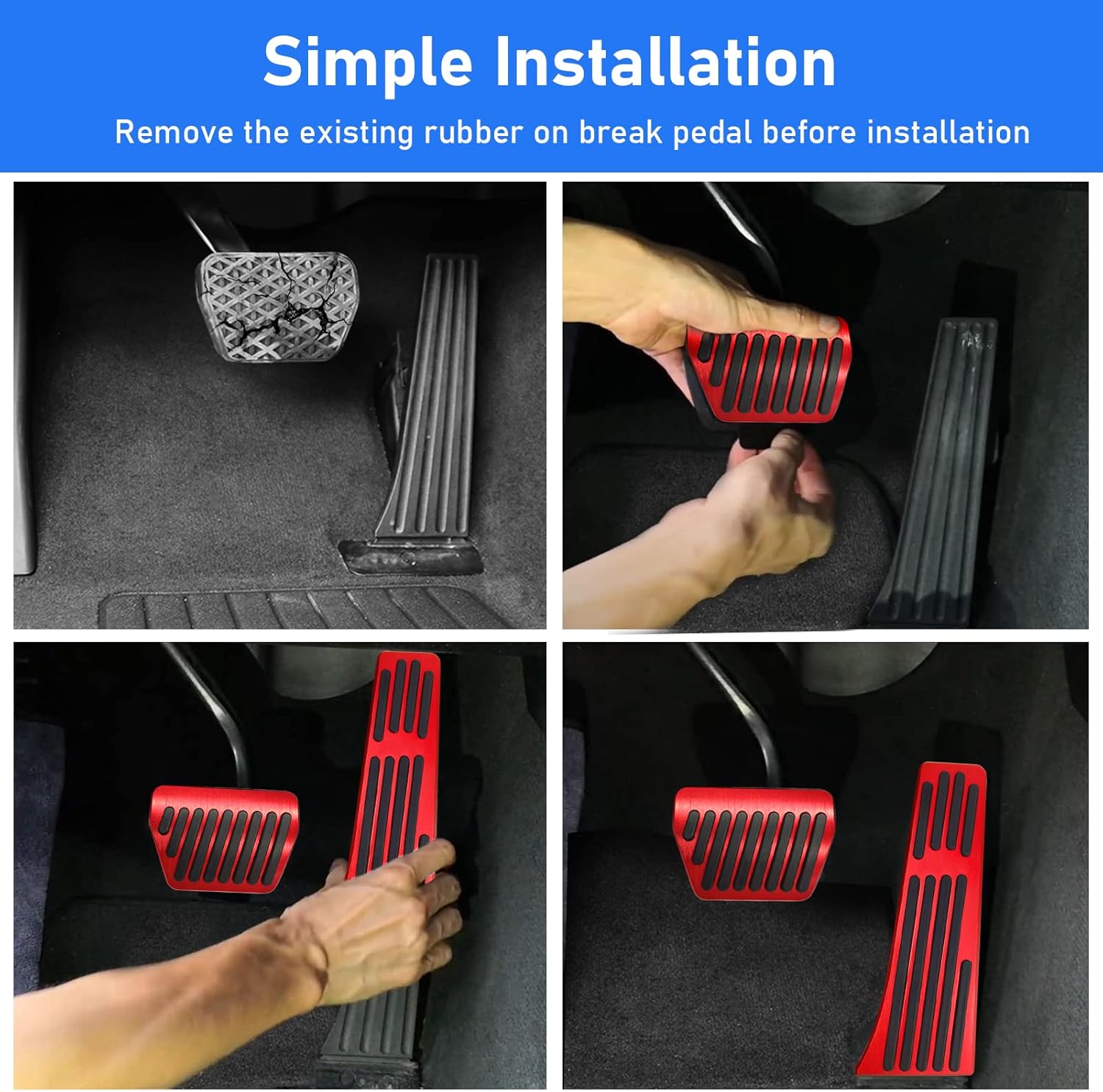 Simple Installation

Remove the existing rubber on break pedal before installation