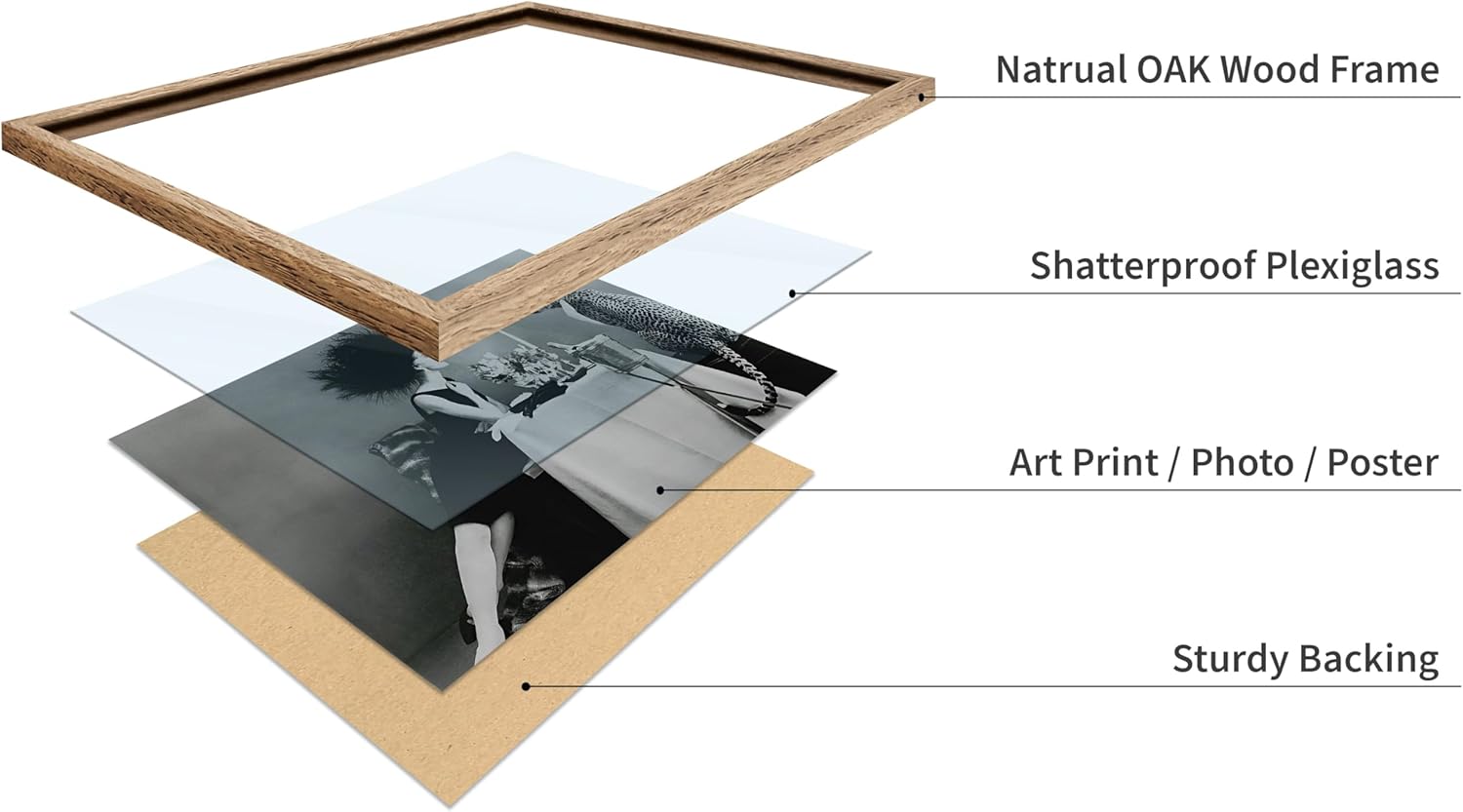 Natrual OAK Wood Frame

Shatterproof Plexiglass

Art Print / Photo / Poster

Sturdy Backing