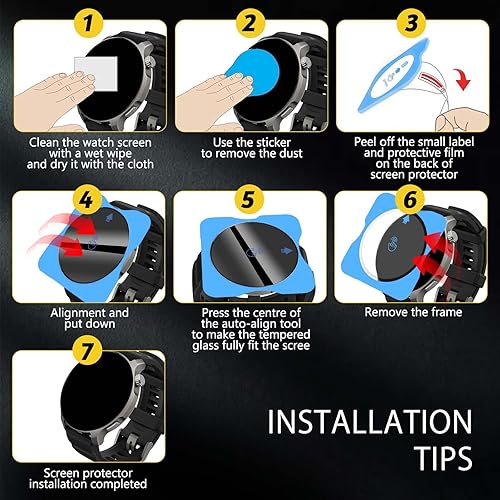 1

Clean the watch screen with a wet wipe and dry it with the cloth

2

Use the sticker to remove the dust

3

Peel off the small label and protective film on the back of screen protector

4

Alignment and put down

5

Press the centre of the auto-align tool to make the tempered glass fully fit the scree

6

Remove the frame

7

Screen protector installation completed

INSTALLATION TIPS