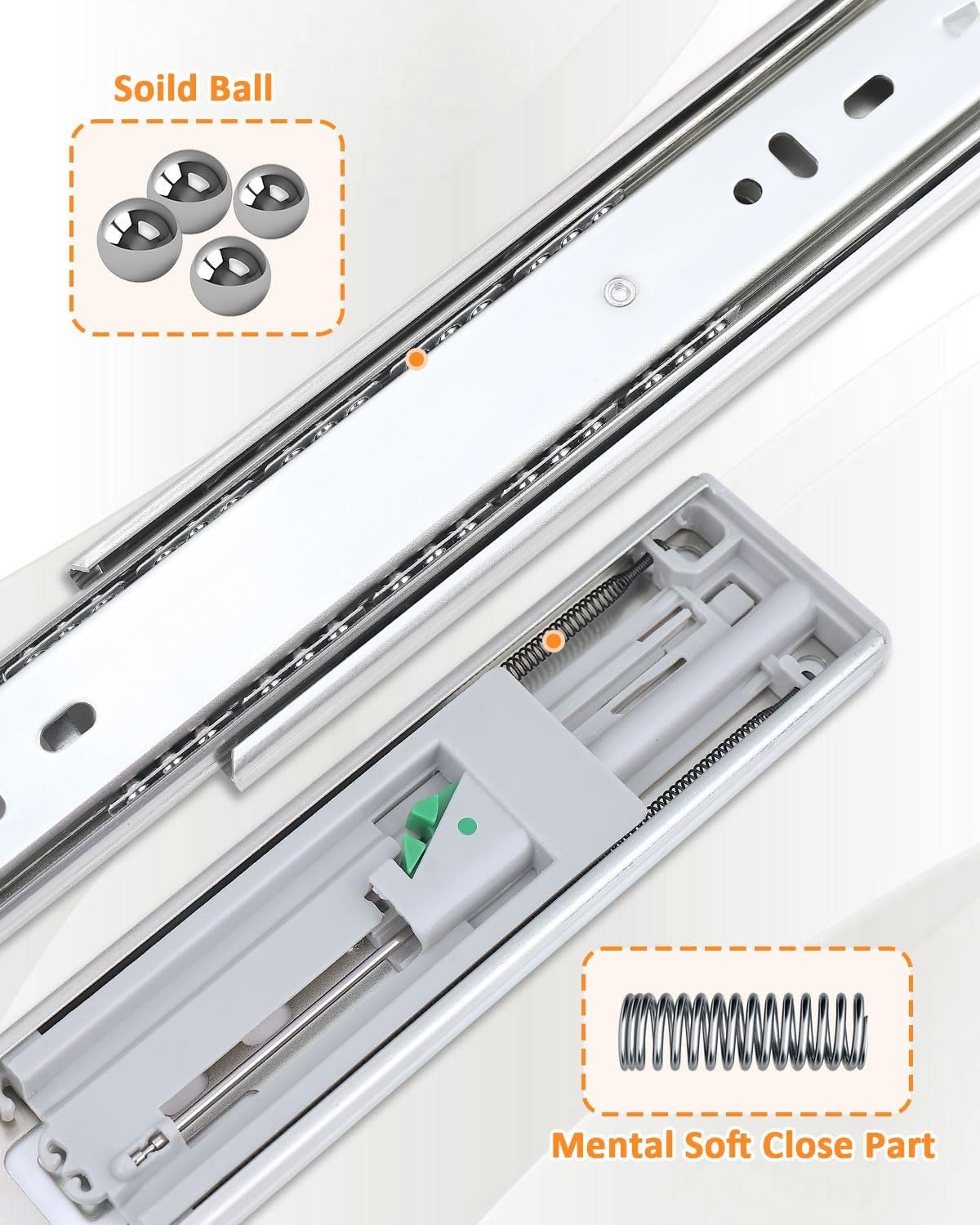 Soild Ball

Mental Soft Close Part