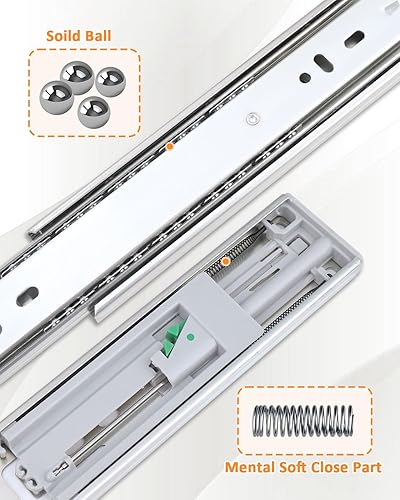 Soild Ball

Mental Soft Close Part