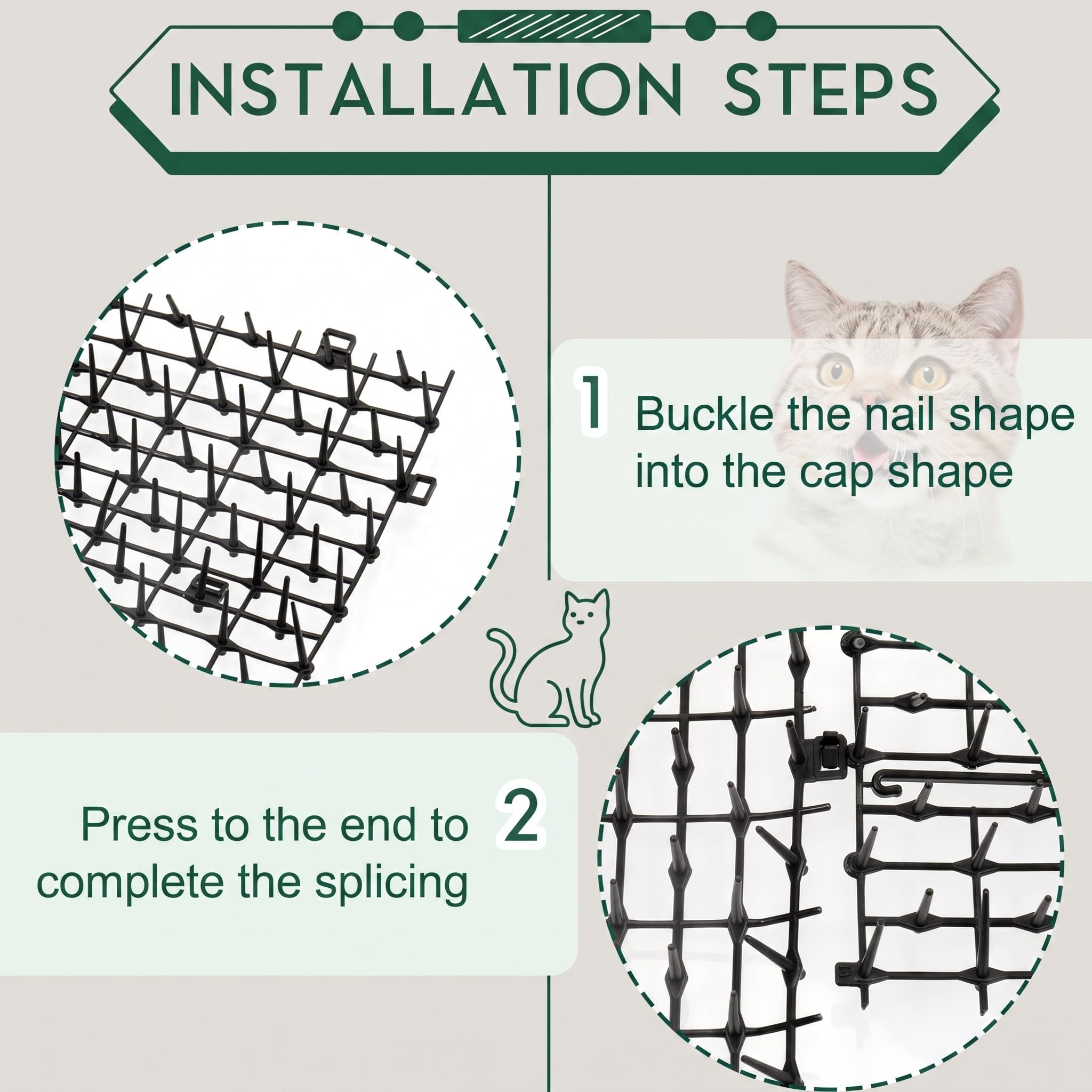 INSTALLATION STEPS

1 Buckle the nail shape into the cap shape

2 Press to the end to complete the splicing