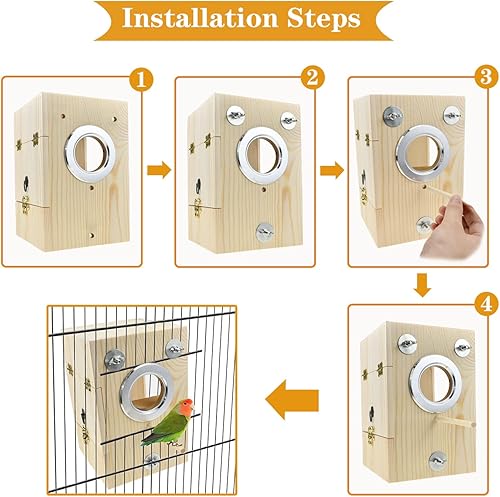 Installation Steps

1

2

3

4