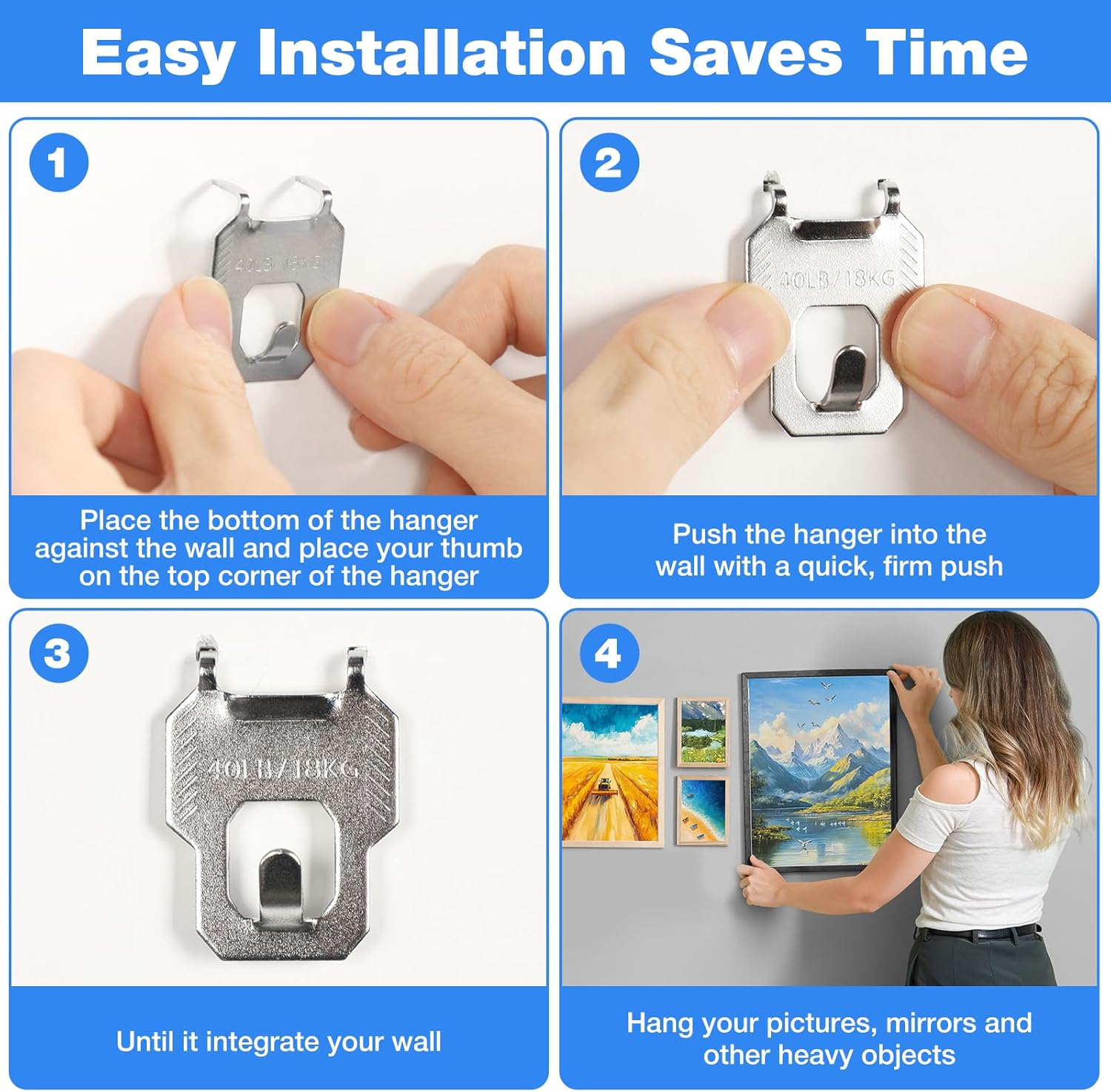 Easy Installation Saves Time

1

40LB/18KG

Place the bottom of the hanger against the wall and place your thumb on the top corner of the hanger

2

40LB/18KG

Push the hanger into the wall with a quick, firm push

3

40LB/18KG

Until it integrate your wall

4

Hang your pictures, mirrors and other heavy objects