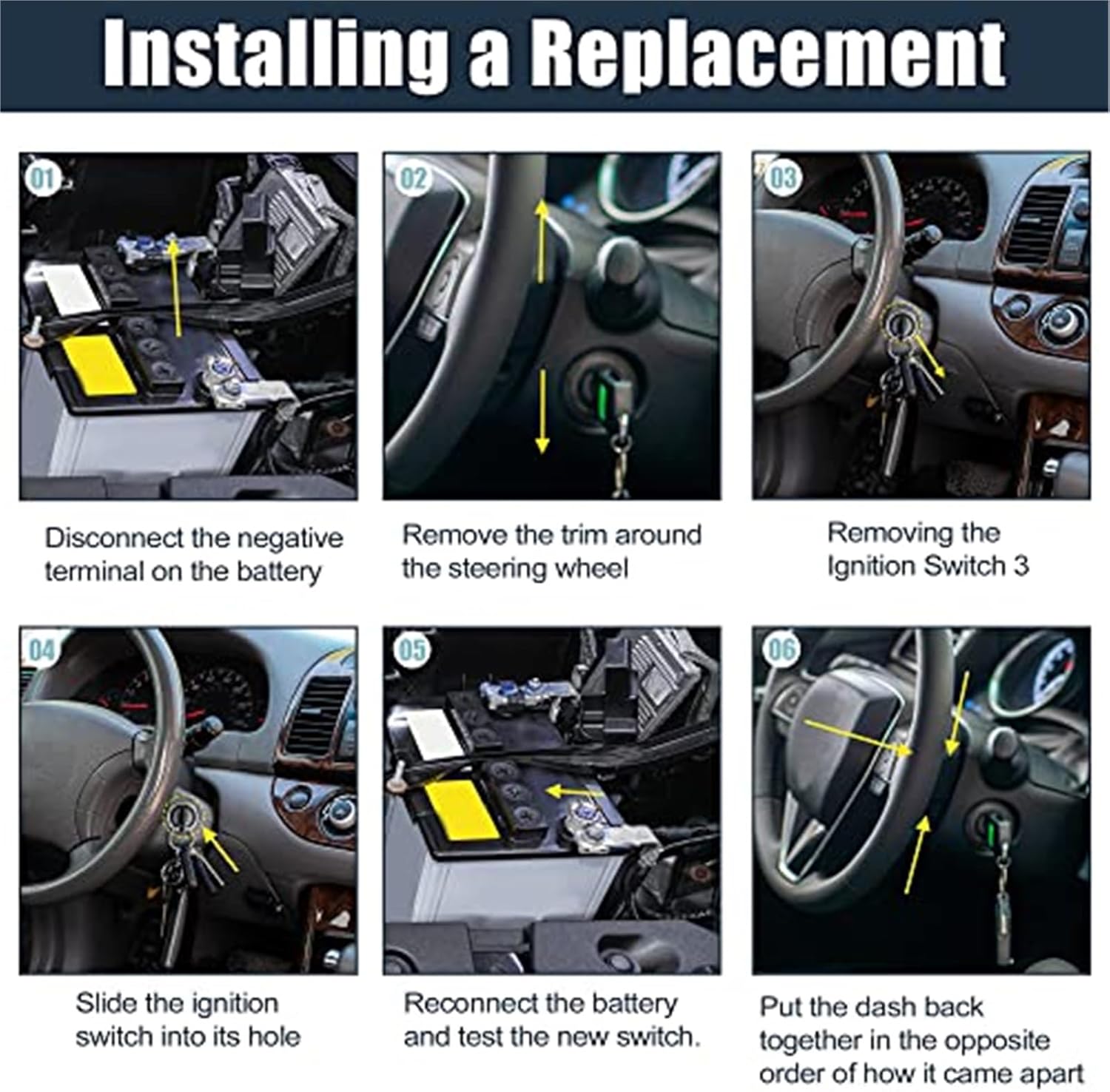 Installing a Replacement

01

Disconnect the negative terminal on the battery

02

Remove the trim around the steering wheel

03

Removing the Ignition Switch 3

04

Slide the ignition switch into its hole

05

Reconnect the battery and test the new switch.

06

Put the dash back together in the opposite order of how it came apart