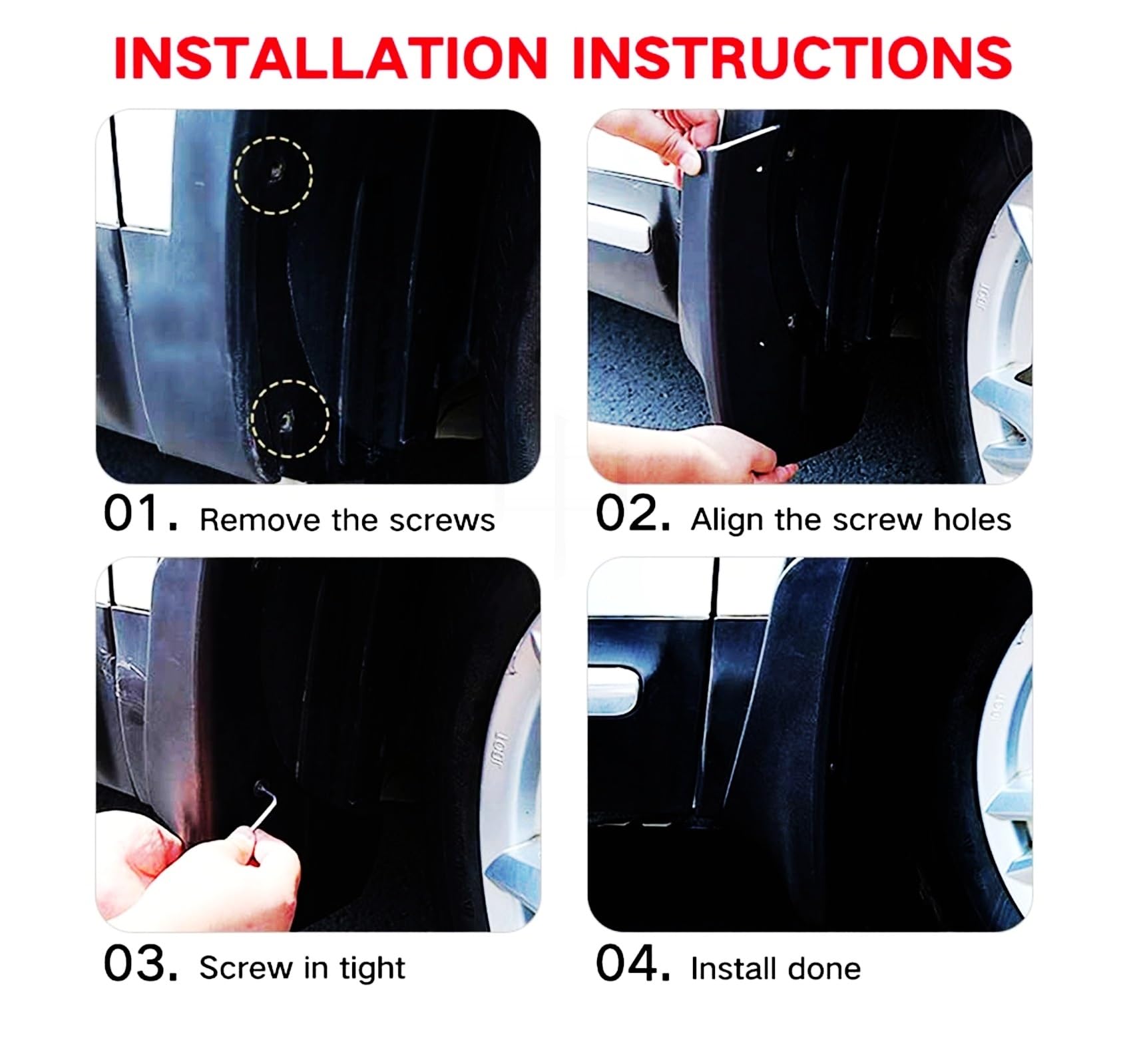 INSTALLATION INSTRUCTIONS

01. Remove the screws

02. Align the screw holes

03. Screw in tight

04. Install done