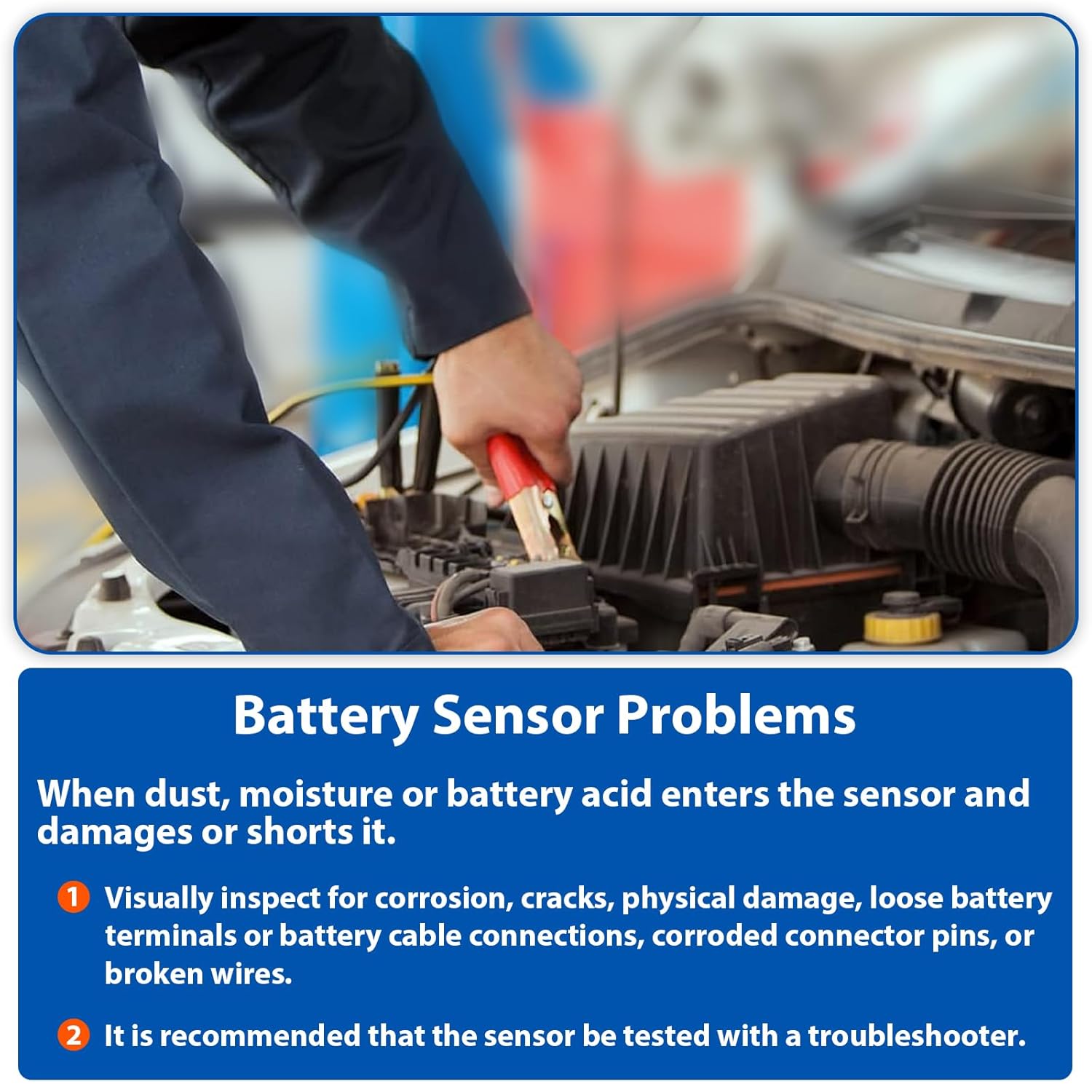 Battery Sensor Problems

When dust, moisture or battery acid enters the sensor and damages or shorts it.

1 Visually inspect for corrosion, cracks, physical damage, loose battery terminals or battery cable connections, corroded connector pins, or broken wires.

2 It is recommended that the sensor be tested with a troubleshooter.