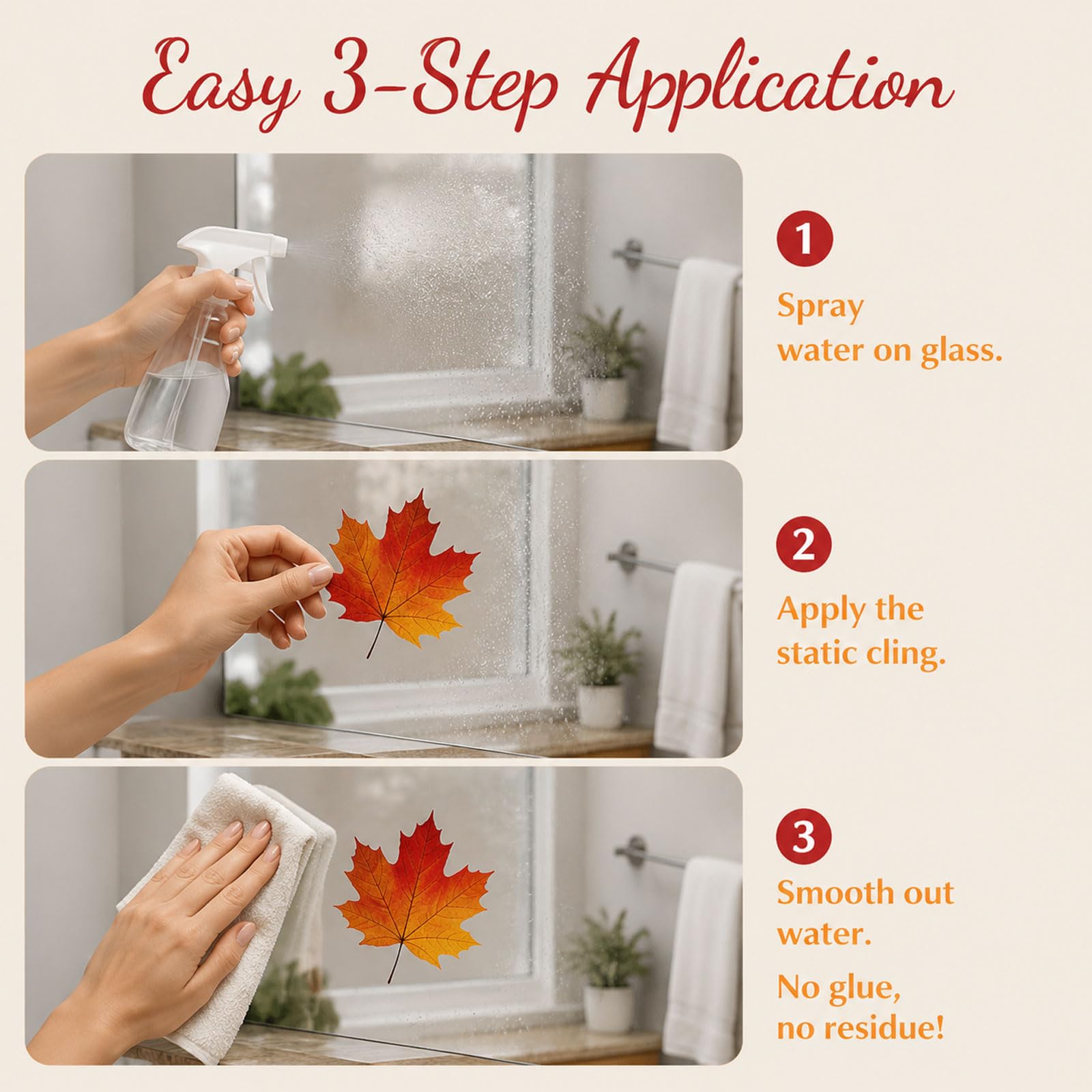 Easy 3-Step Application

1

Spray water on glass.

2

Apply the static cling.

3

Smooth out water.

No glue, no residue!