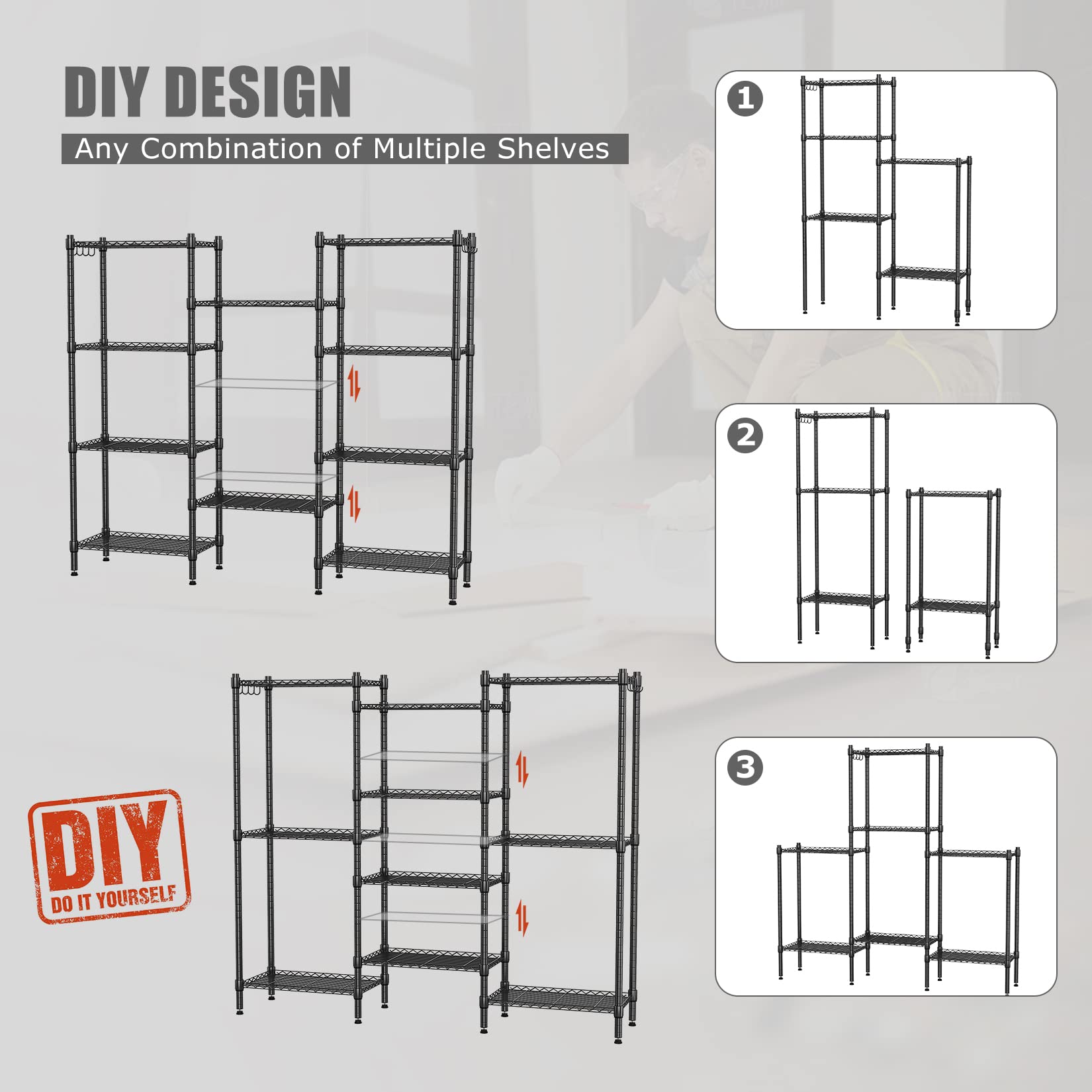 DIY DESIGN
Any Combination of Multiple Shelves

1

2

3

DIY
DO IT YOURSELF