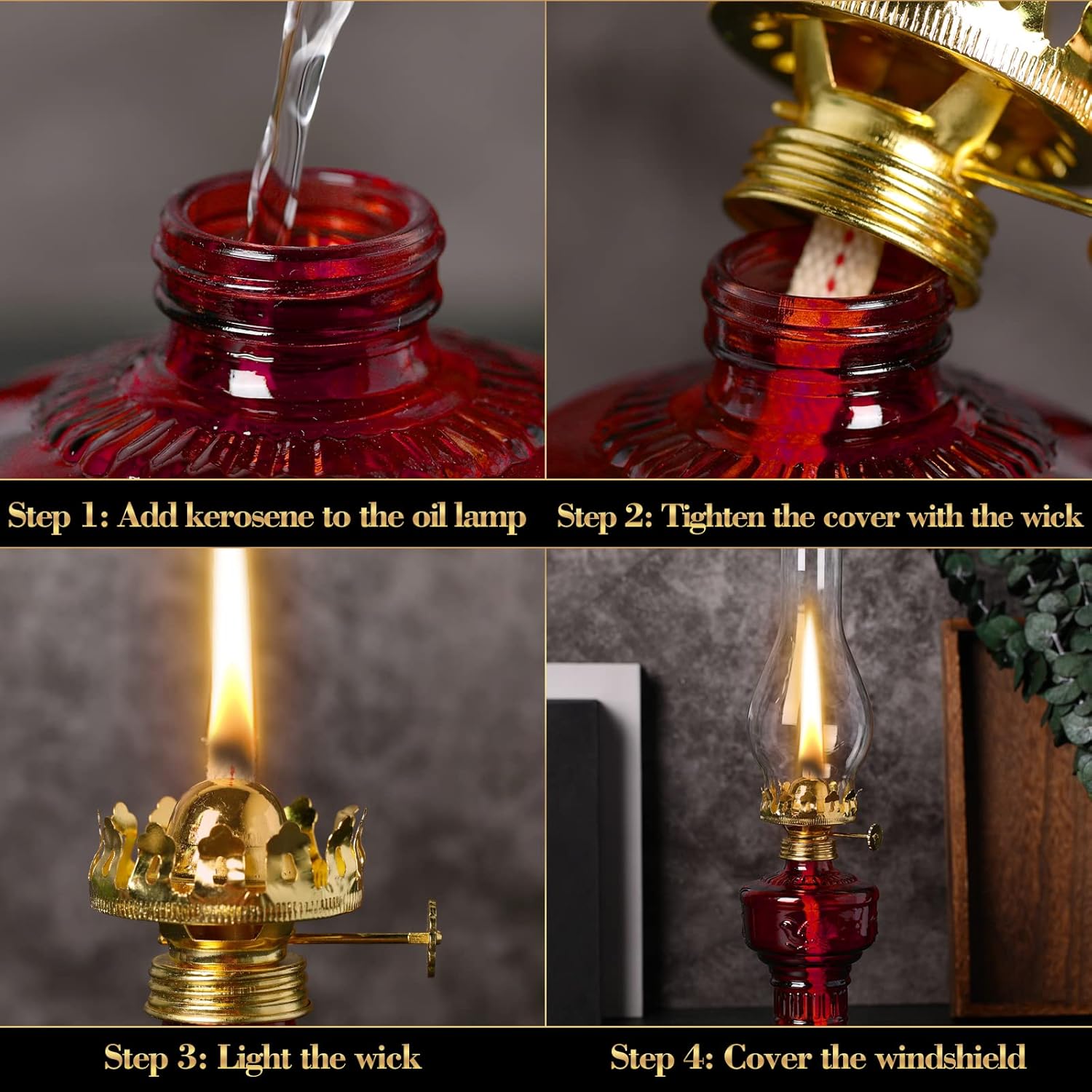 Step 1: Add kerosene to the oil lamp

Step 2: Tighten the cover with the wick

Step 3: Light the wick

Step 4: Cover the windshield