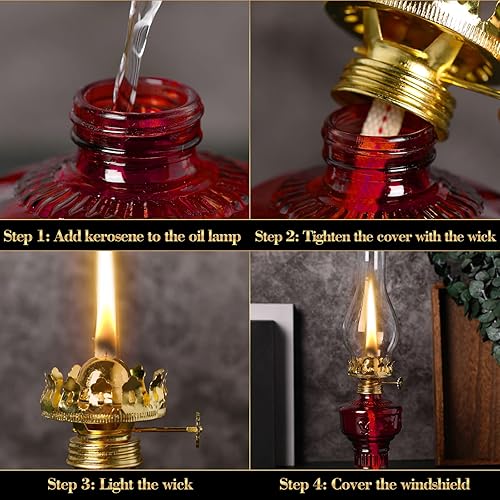 Step 1: Add kerosene to the oil lamp

Step 2: Tighten the cover with the wick

Step 3: Light the wick

Step 4: Cover the windshield