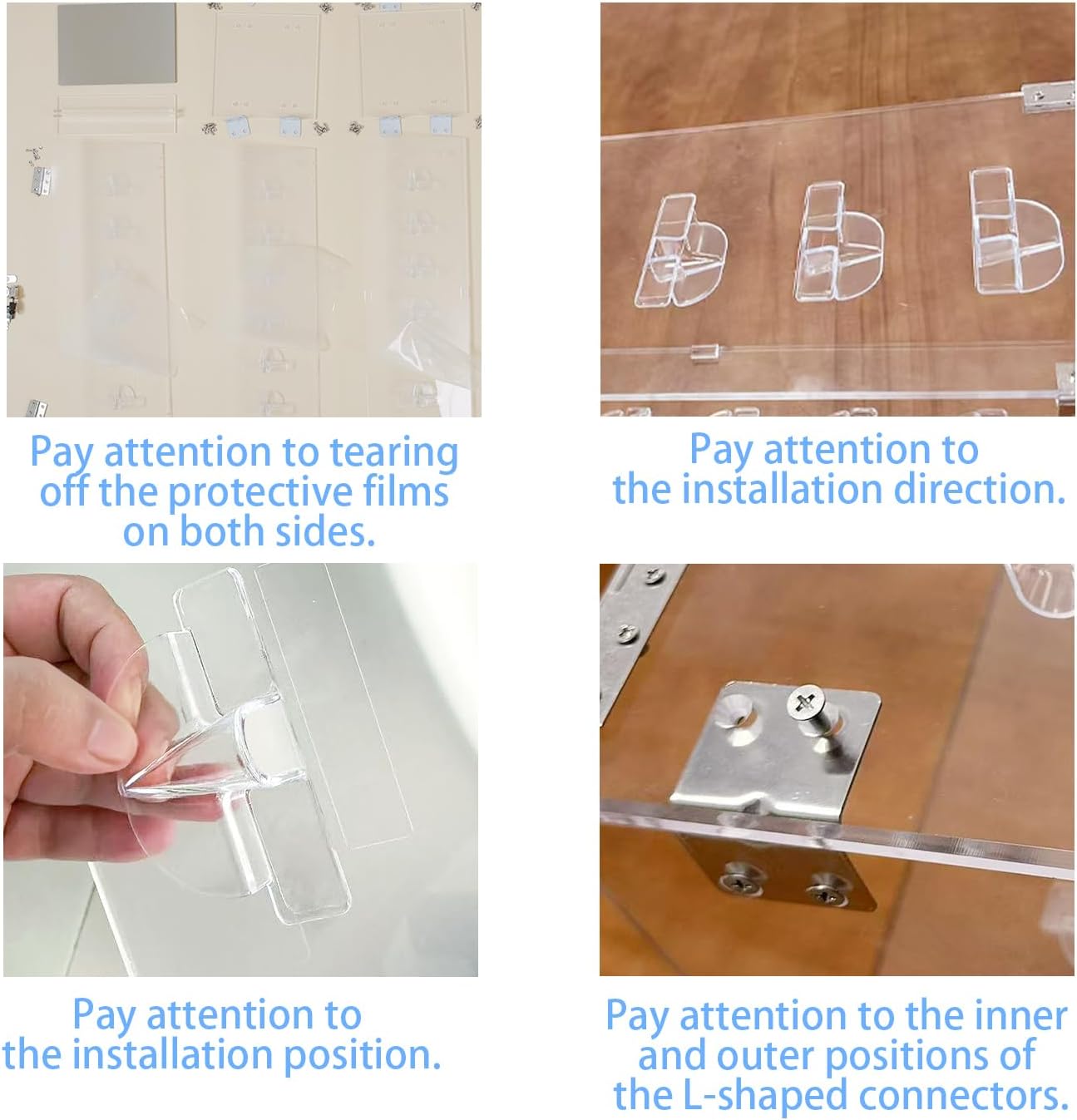 Pay attention to tearing off the protective films on both sides.

Pay attention to the installation direction.

Pay attention to the installation position.

Pay attention to the inner and outer positions of the L-shaped connectors.