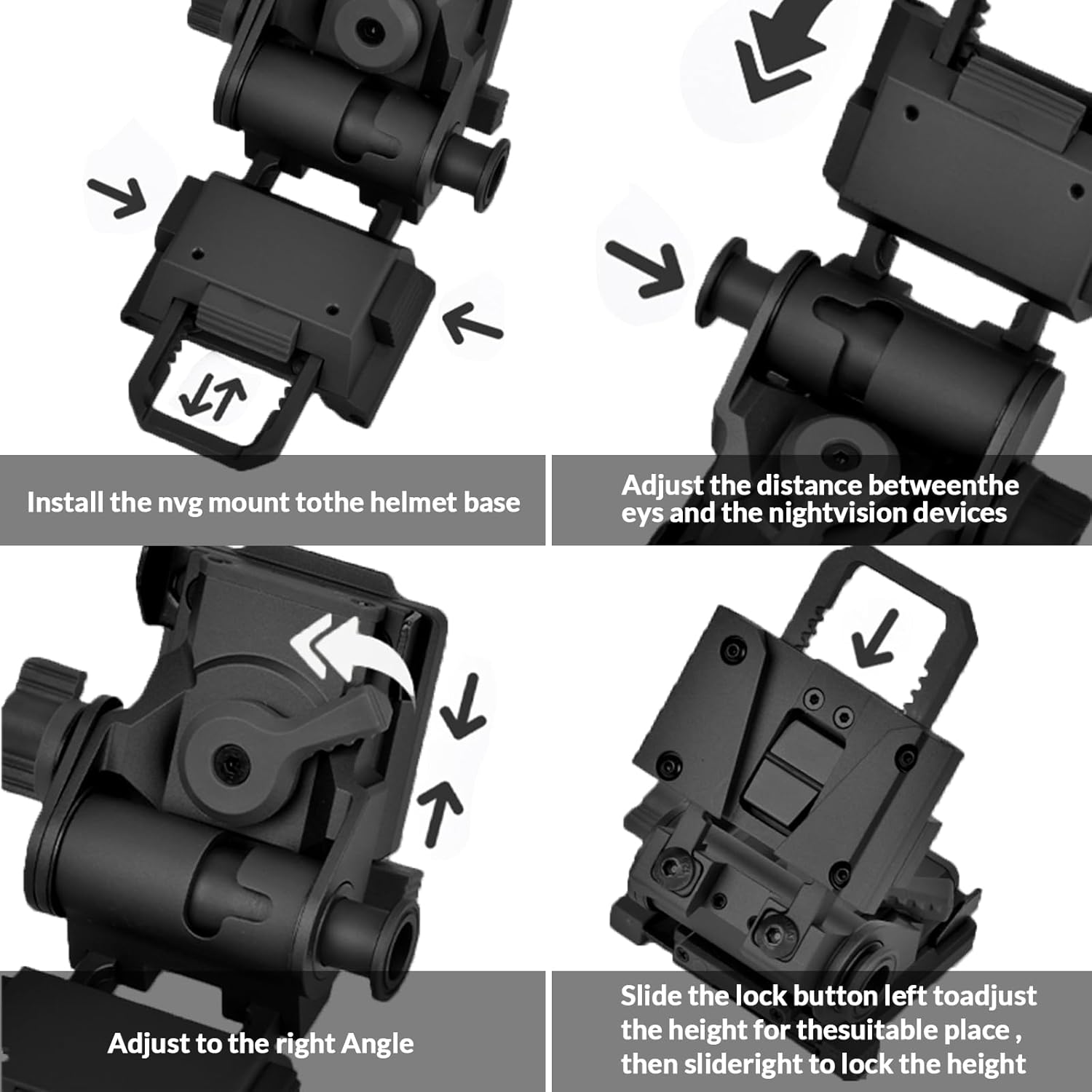 Install the nvg mount tothe helmet base

Adjust the distance betweenthe eys and the nightvision devices

Adjust to the right Angle

Slide the lock button left toadjust the height for thesuitable place , then slideright to lock the height