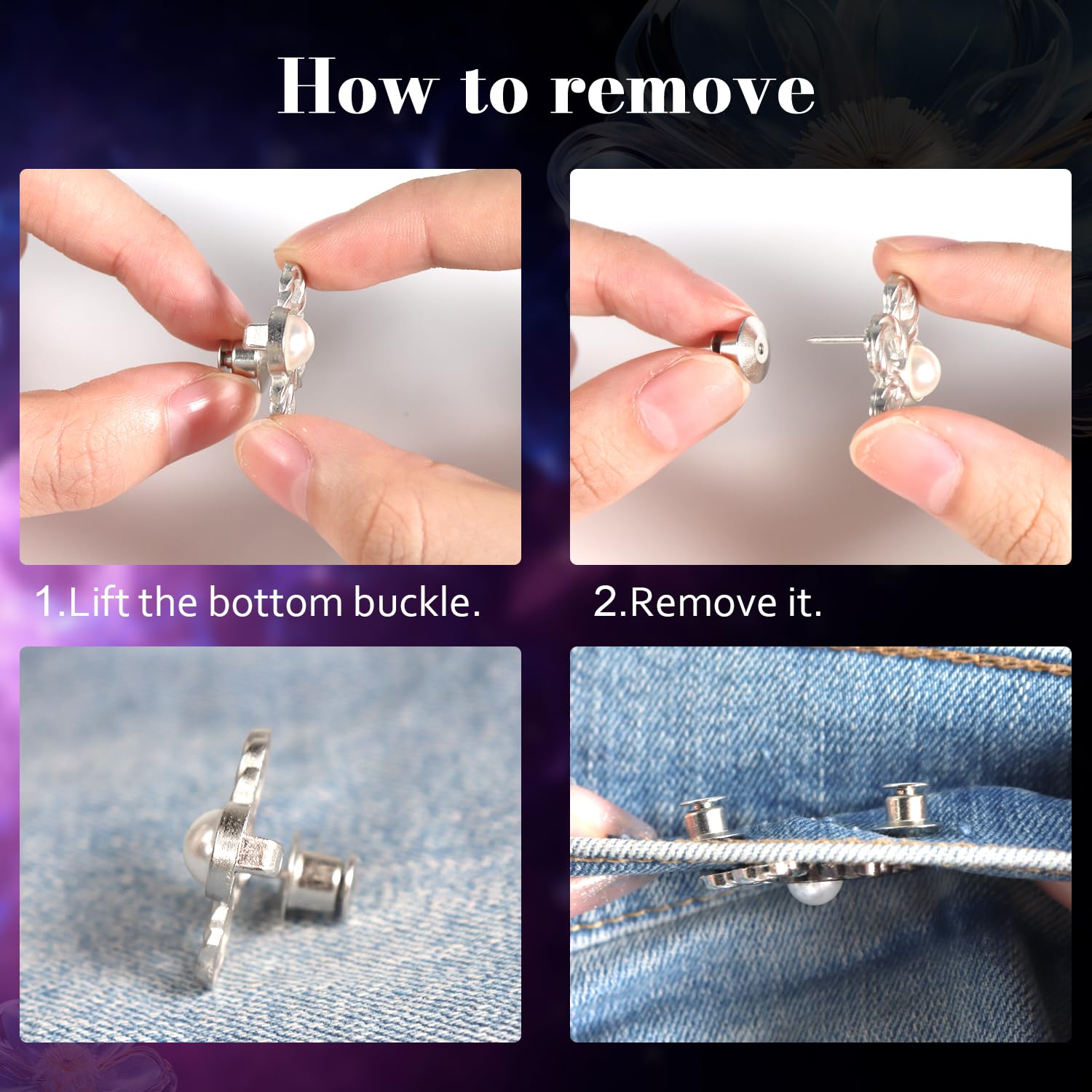 How to remove

1.Lift the bottom buckle.

2.Remove it.