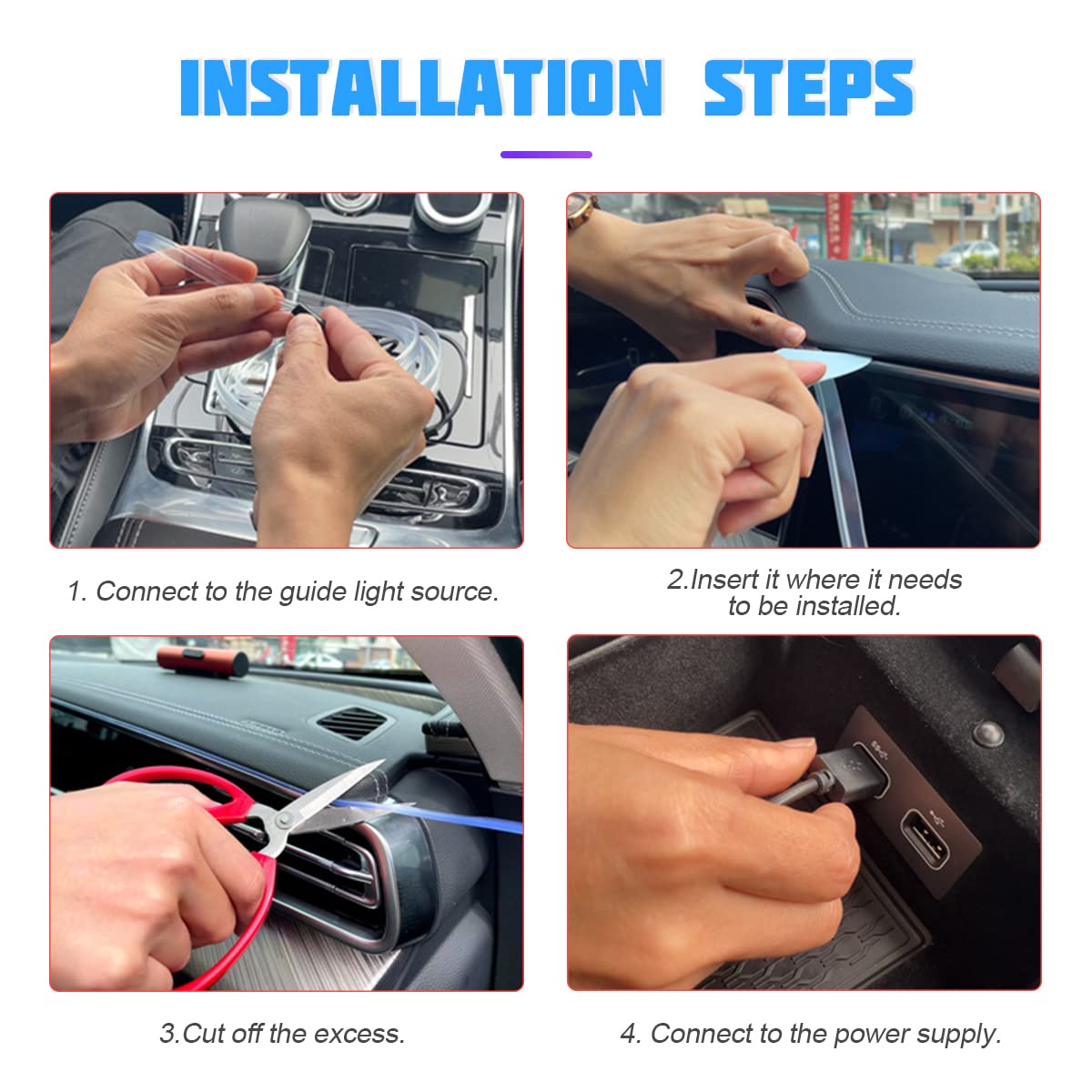 INSTALLATION STEPS

1. Connect to the guide light source.

2.Insert it where it needs to be installed.

3.Cut off the excess.

4. Connect to the power supply.