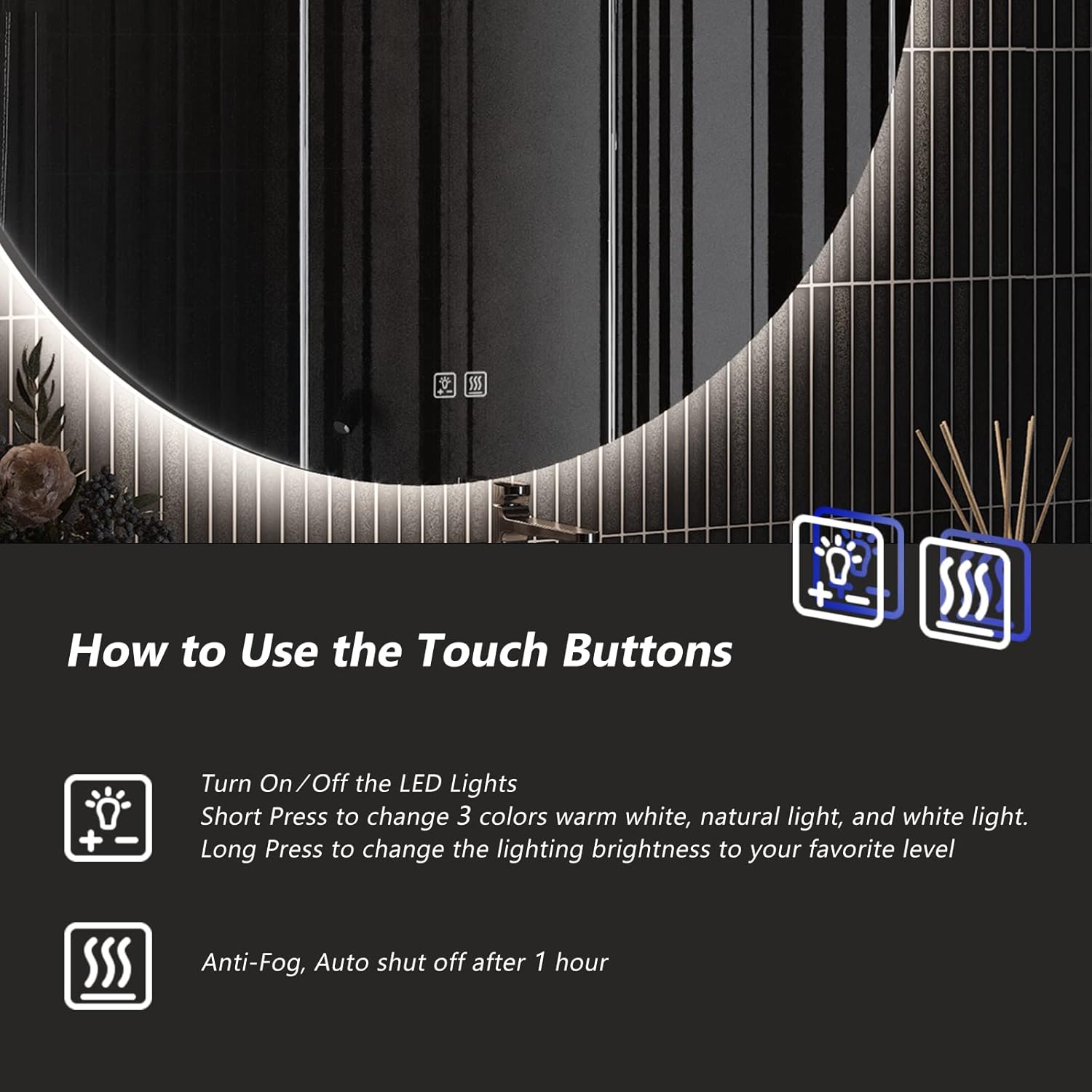 How to Use the Touch Buttons

Turn On/Off the LED Lights
Short Press to change 3 colors warm white, natural light, and white light.
Long Press to change the lighting brightness to your favorite level

Anti-Fog, Auto shut off after 1 hour