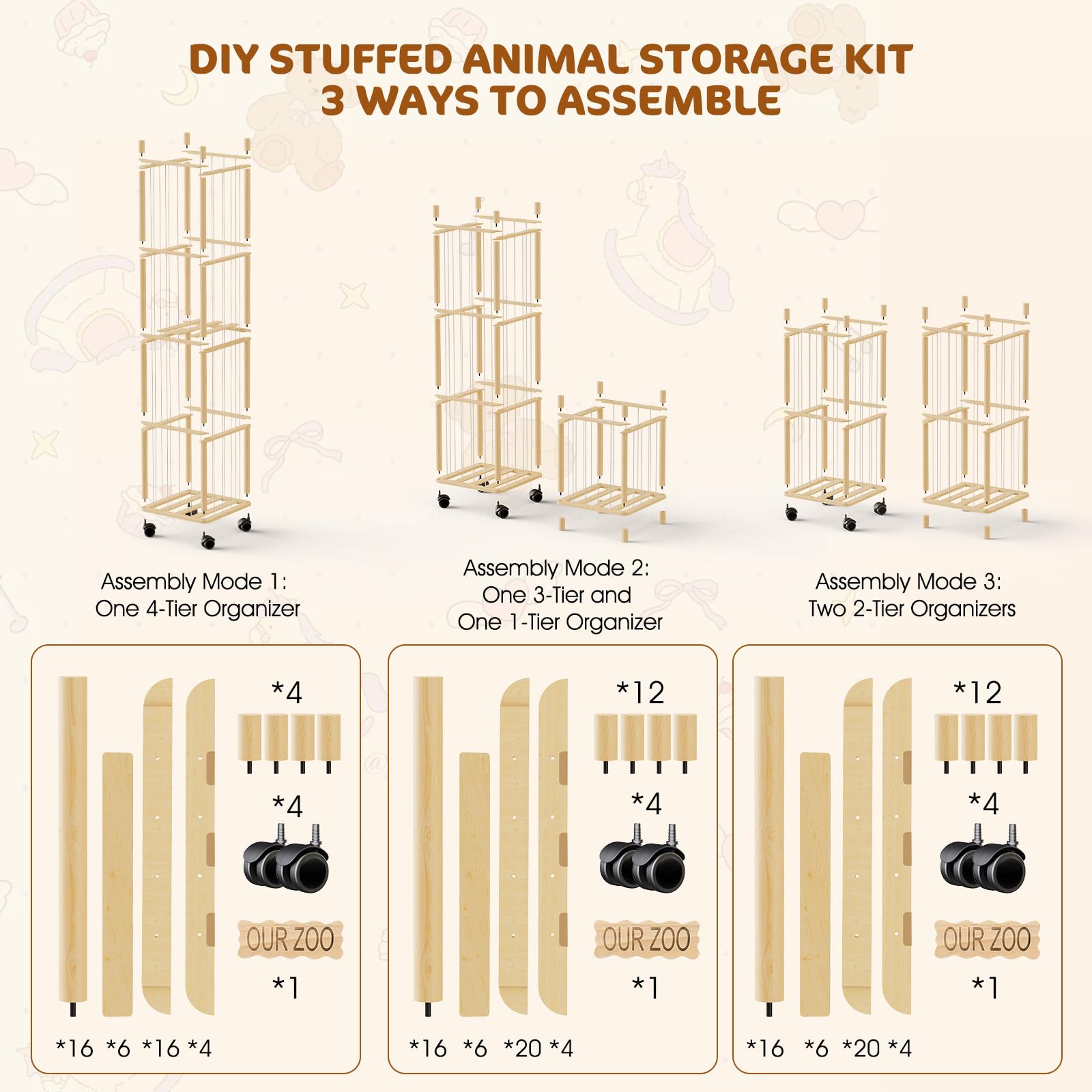 DIY STUFFED ANIMAL STORAGE KIT
3 WAYS TO ASSEMBLE

Assembly Mode 1:
One 4-Tier Organizer

Assembly Mode 2:
One 3-Tier and
One 1-Tier Organizer

Assembly Mode 3:
Two 2-Tier Organizers

*4
*4
OUR ZOO
*1
*16 *6 *16 *4

*12
*4
OUR ZOO
*1
*16 *6 *20 *4

*12
*4
OUR ZOO
*1
*16 *6 *20 *4