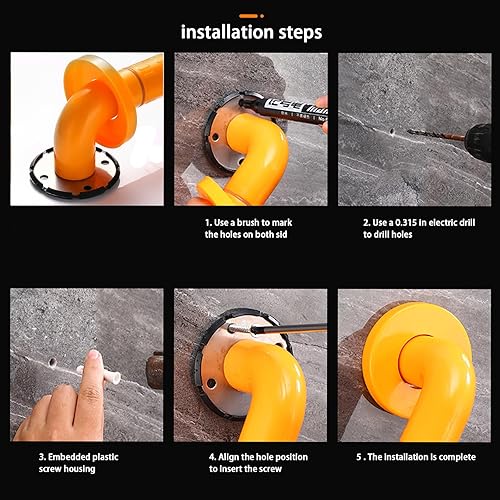 installation steps

1. Use a brush to mark the holes on both sid

2. Use a 0.315 in electric drill to drill holes

3. Embedded plastic screw housing

4. Align the hole position to insert the screw

5 . The installation is complete