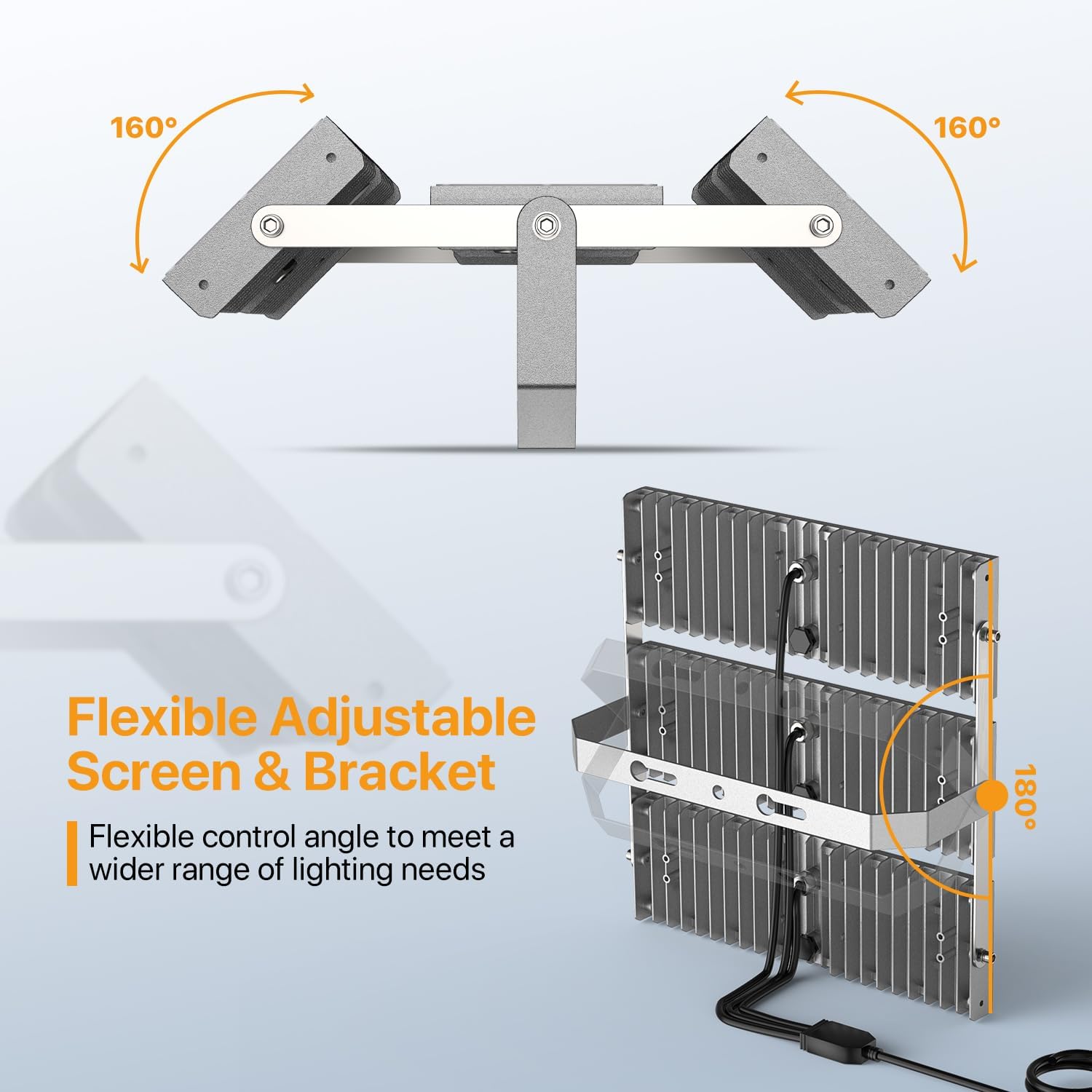 160°

160°

Flexible Adjustable Screen & Bracket

Flexible control angle to meet a wider range of lighting needs

180°