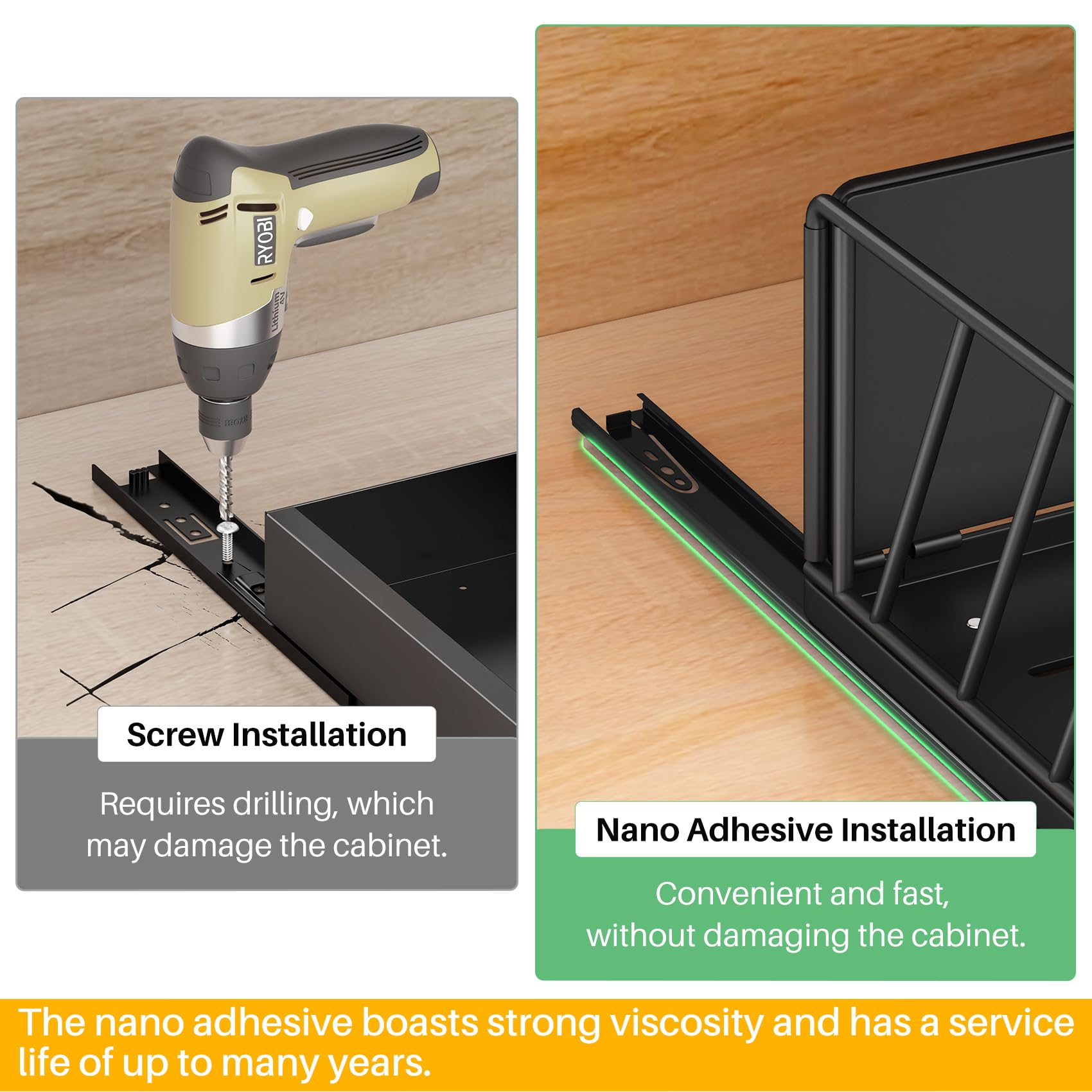 RYOBI
Lithium
4V

Screw Installation

Requires drilling, which may damage the cabinet.

Nano Adhesive Installation

Convenient and fast, without damaging the cabinet.

The nano adhesive boasts strong viscosity and has a service life of up to many years.