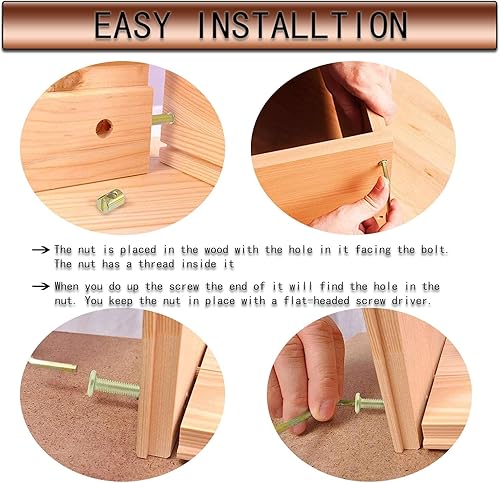 EASY INSTALLTION

→ The nut is placed in the wood with the hole in it facing the bolt. The nut has a thread inside it

→ When you do up the screw the end of it will find the hole in the nut. You keep the nut in place with a flat-headed screw driver.