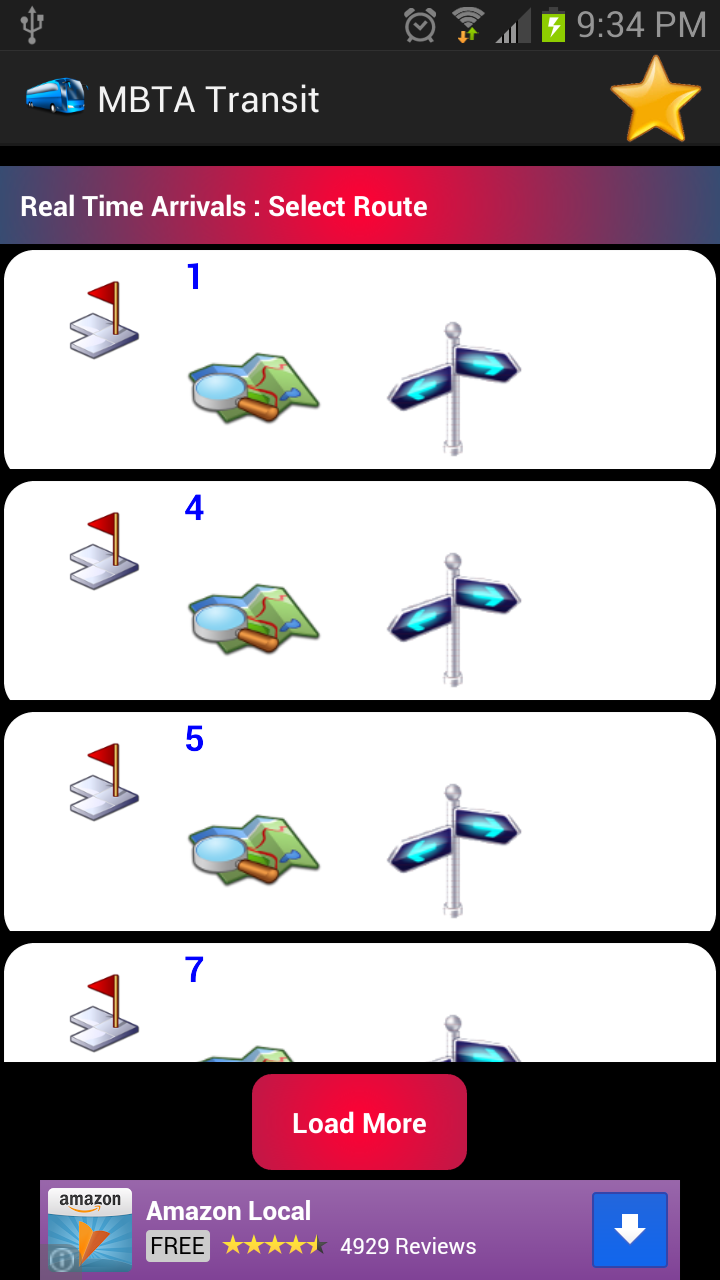 9:34 PM

MBTA Transit

Real Time Arrivals : Select Route

1

4

5

7

Load More

amazon

Amazon Local

FREE 4929 Reviews