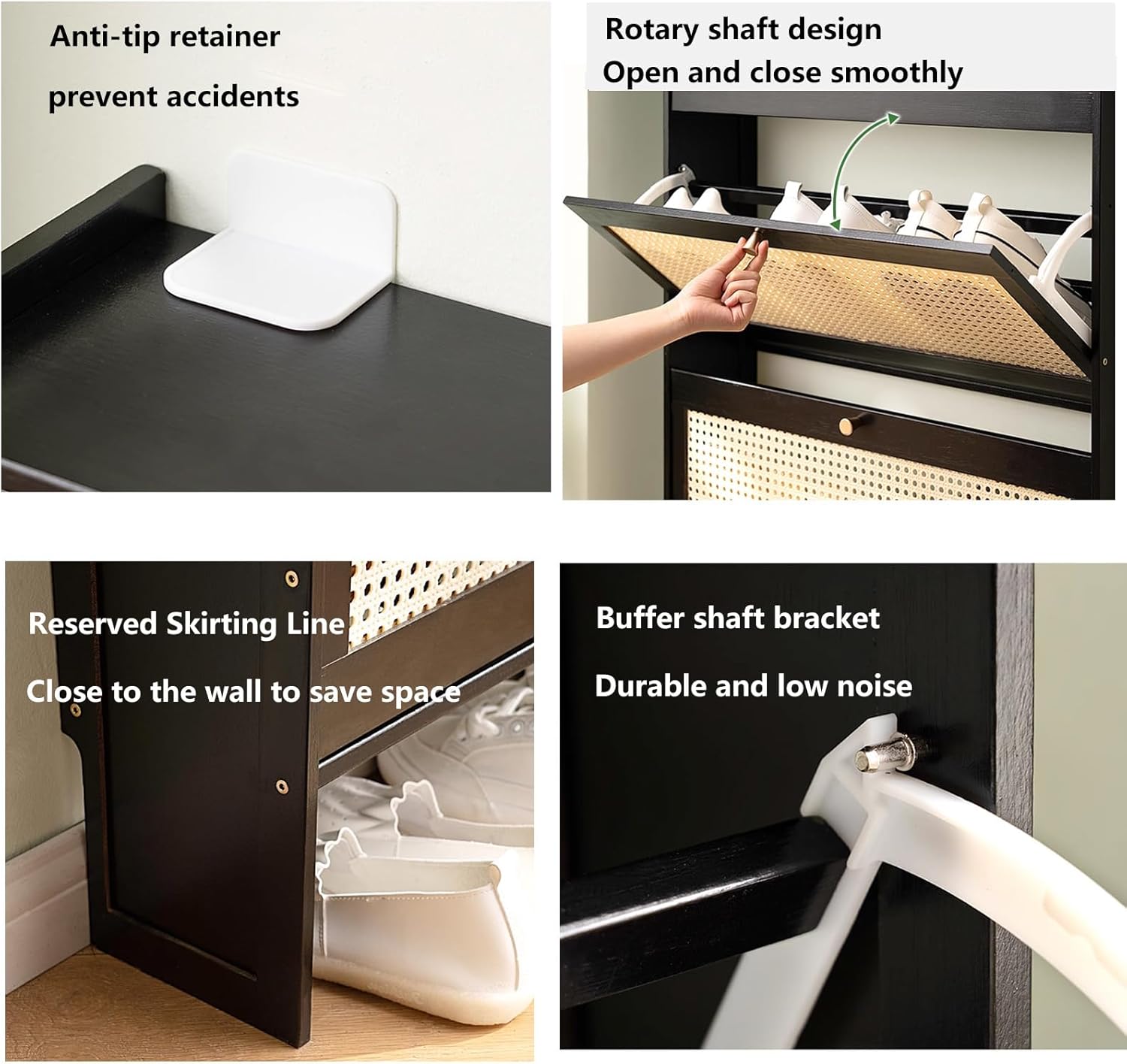 Anti-tip retainer

prevent accidents

Rotary shaft design

Open and close smoothly

Reserved Skirting Line

Close to the wall to save space

Buffer shaft bracket

Durable and low noise