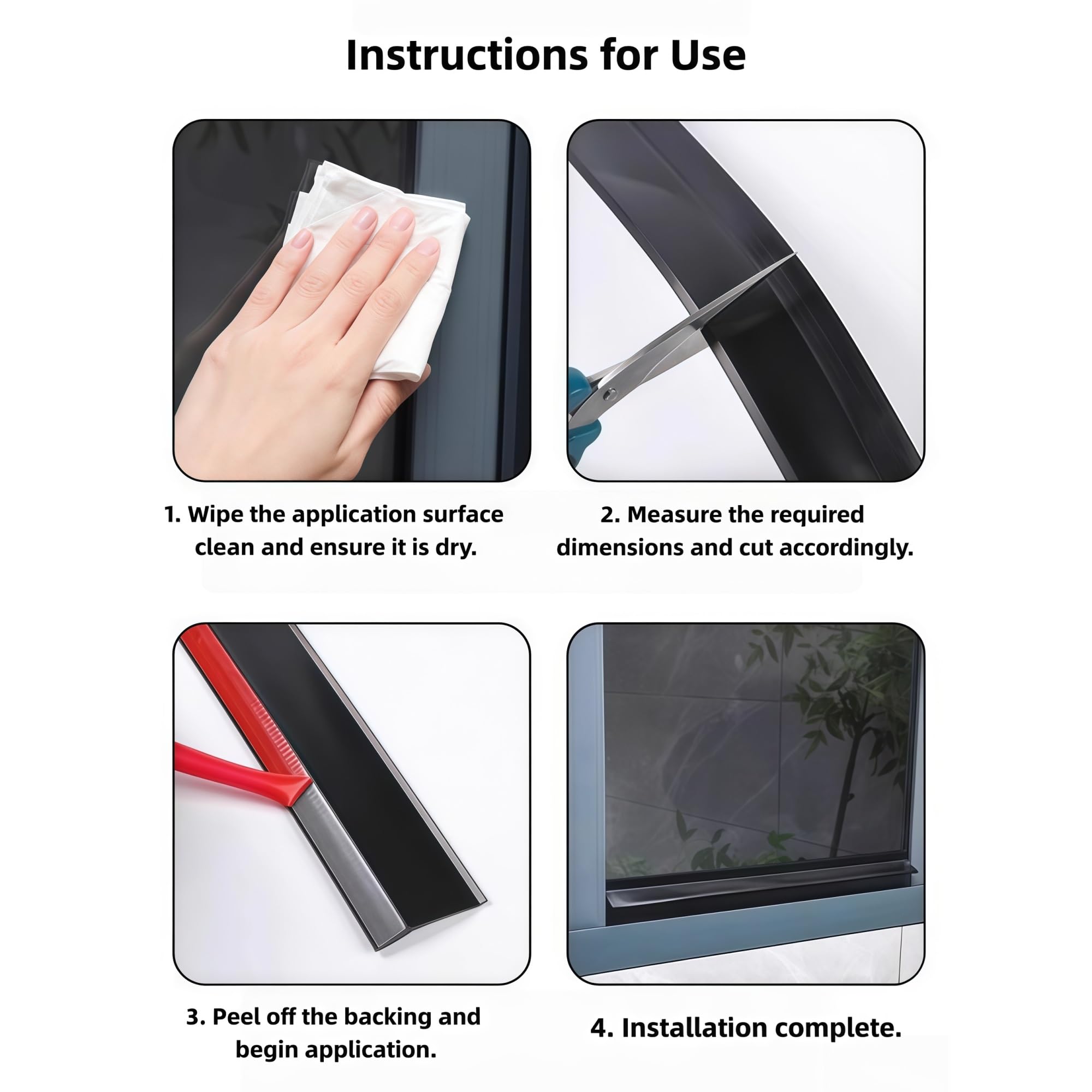 Instructions for Use

1. Wipe the application surface clean and ensure it is dry.

2. Measure the required dimensions and cut accordingly.

3. Peel off the backing and begin application.

4. Installation complete.