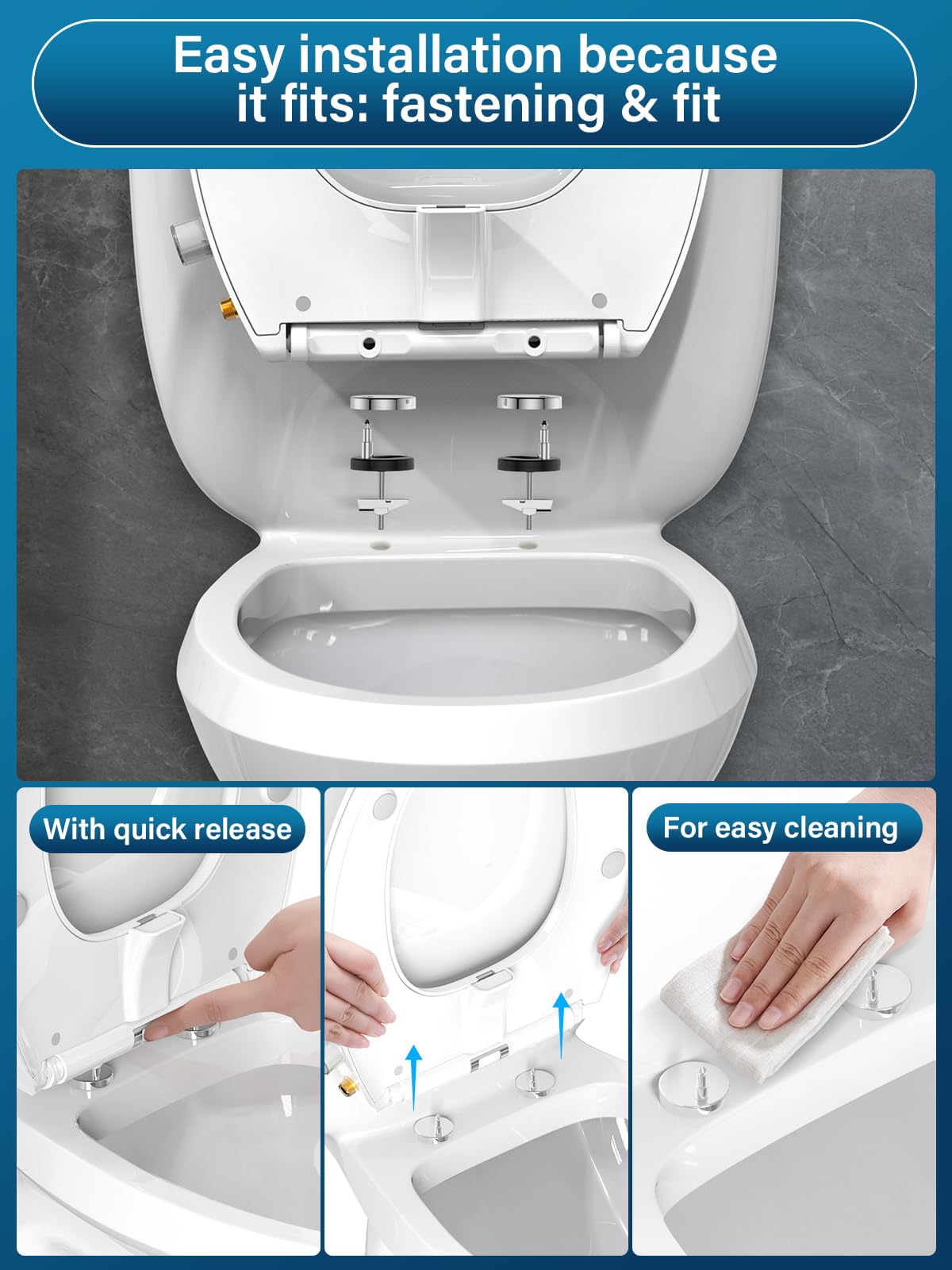 Easy installation because it fits: fastening & fit

With quick release

For easy cleaning