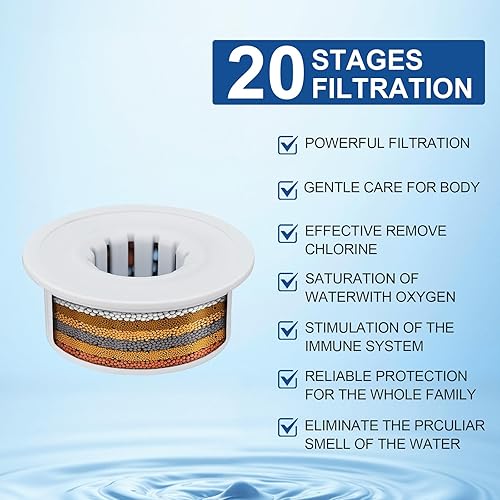 20 STAGES FILTRATION

POWERFUL FILTRATION

GENTLE CARE FOR BODY

EFFECTIVE REMOVE CHLORINE

SATURATION OF WATERWITH OXYGEN

STIMULATION OF THE IMMUNE SYSTEM

RELIABLE PROTECTION FOR THE WHOLE FAMILY

ELIMINATE THE PRCULIAR SMELL OF THE WATER