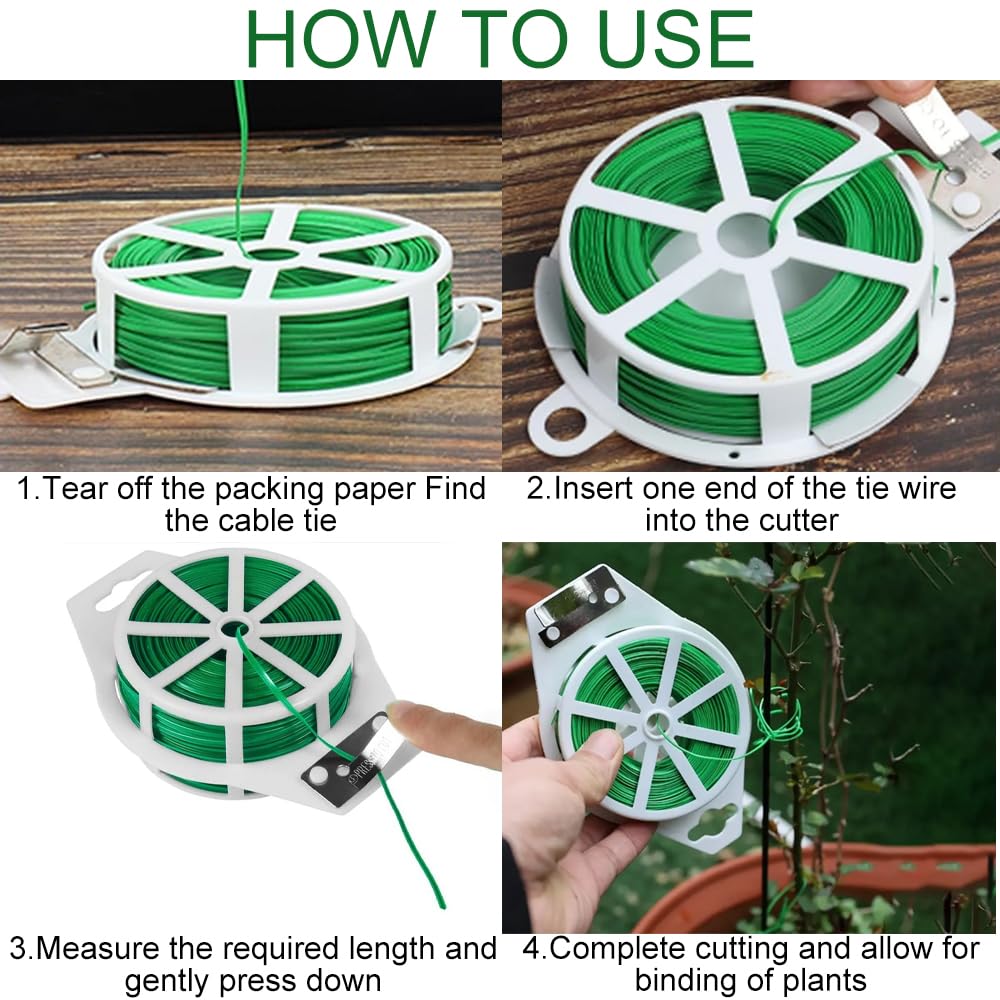 HOW TO USE

1.Tear off the packing paper Find the cable tie

2.Insert one end of the tie wire into the cutter

3.Measure the required length and gently press down

4.Complete cutting and allow for binding of plants