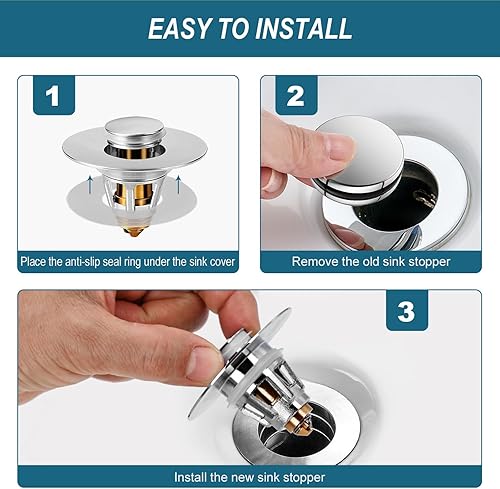 EASY TO INSTALL

1

Place the anti-slip seal ring under the sink cover

2

Remove the old sink stopper

3

Install the new sink stopper