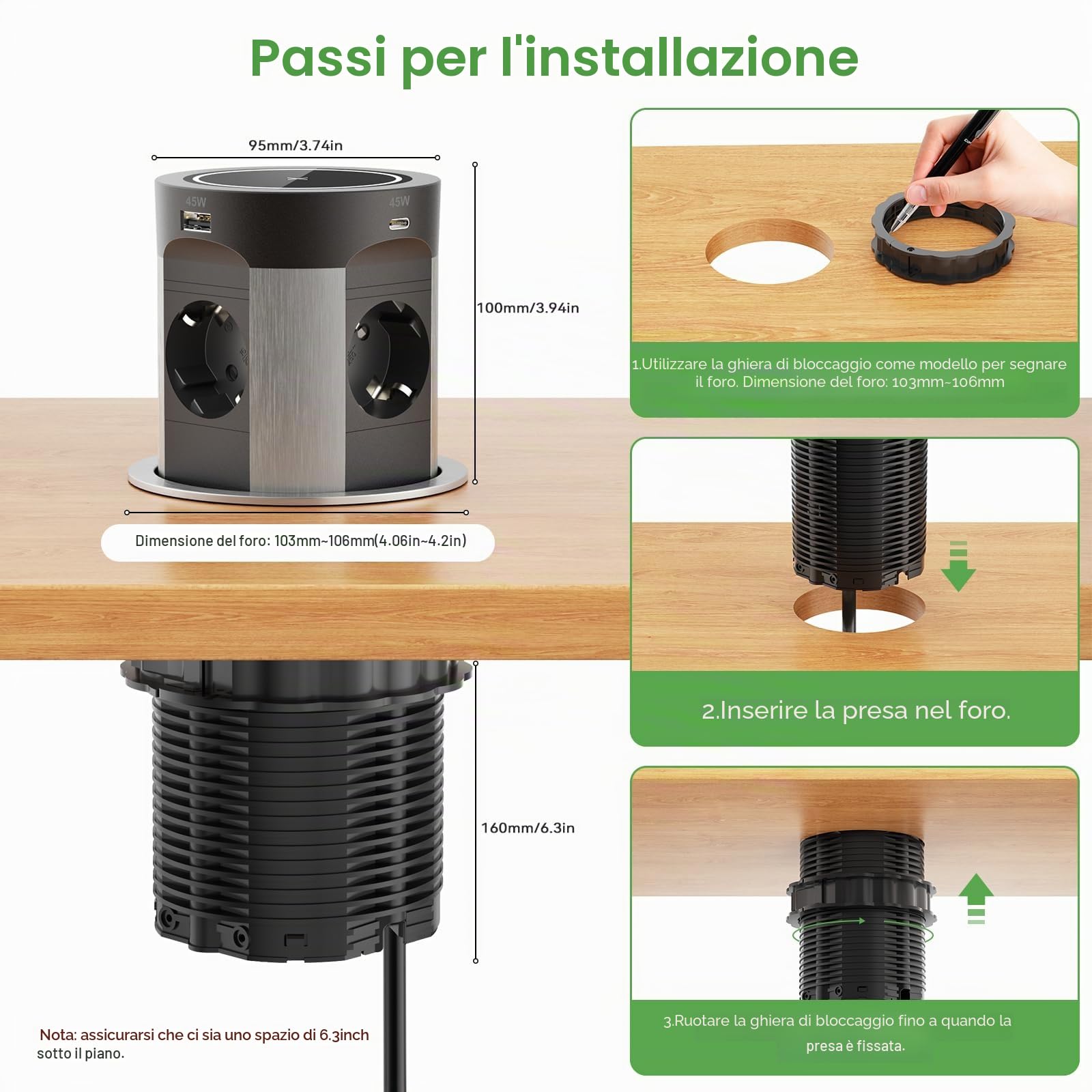 Passi per l'installazione

95mm/3.74in

45W

45W

100mm/3.94in

Dimensione del foro: 103mm~106mm(4.06in~4.2in)

160mm/6.3in

Nota: assicurarsi che ci sia uno spazio di 6.3inch sotto il piano.

1.Utilizzare la ghiera di bloccaggio come modello per segnare il foro. Dimensione del foro: 103mm~106mm

2.Inserire la presa nel foro.

3.Ruotare la ghiera di bloccaggio fino a quando la presa è fissata.