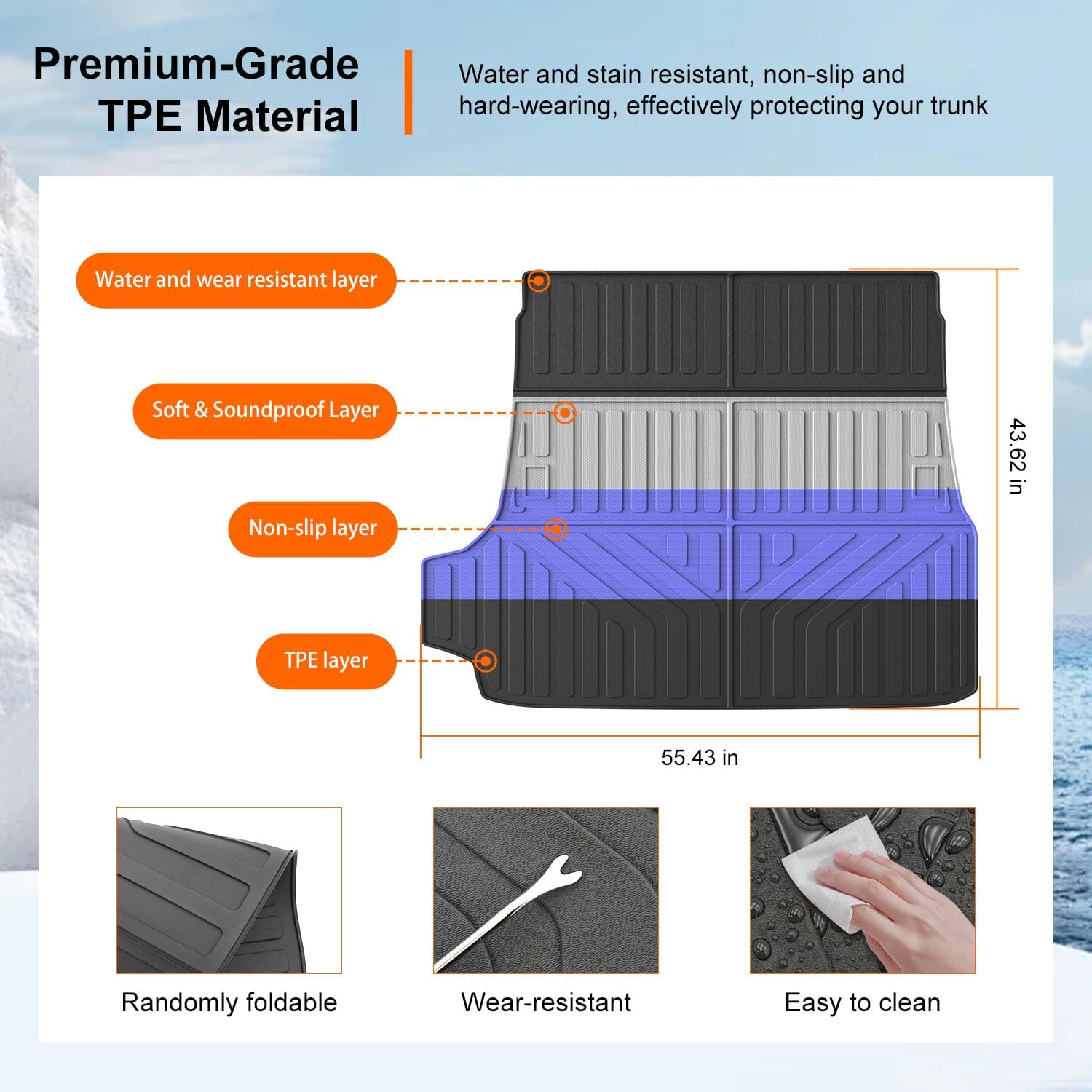 Premium-Grade TPE Material

Water and stain resistant, non-slip and hard-wearing, effectively protecting your trunk

Water and wear resistant layer

Soft & Soundproof Layer

Non-slip layer

TPE layer

43.62 in

55.43 in

Randomly foldable

Wear-resistant

Easy to clean