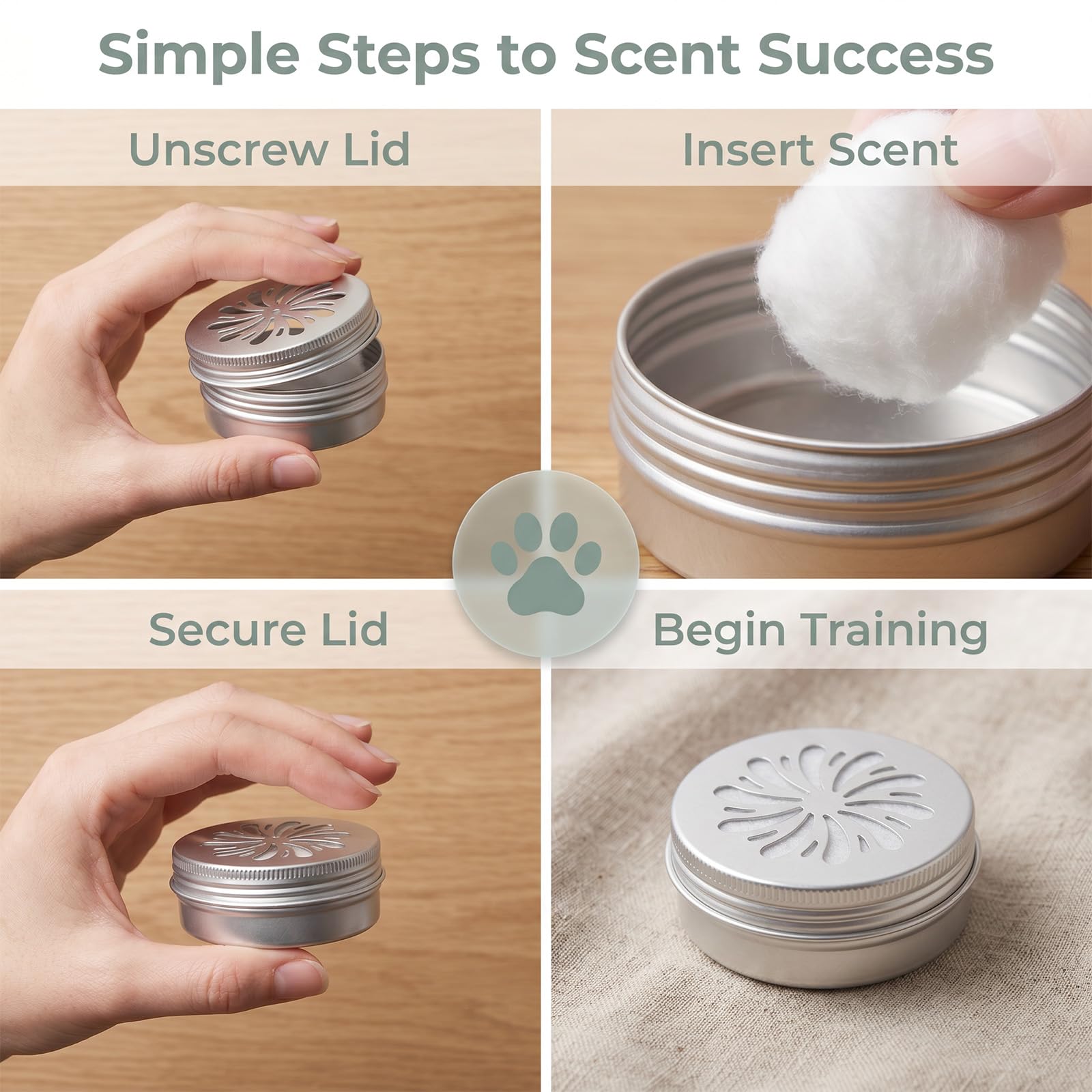 Simple Steps to Scent Success

Unscrew Lid

Insert Scent

Secure Lid

Begin Training