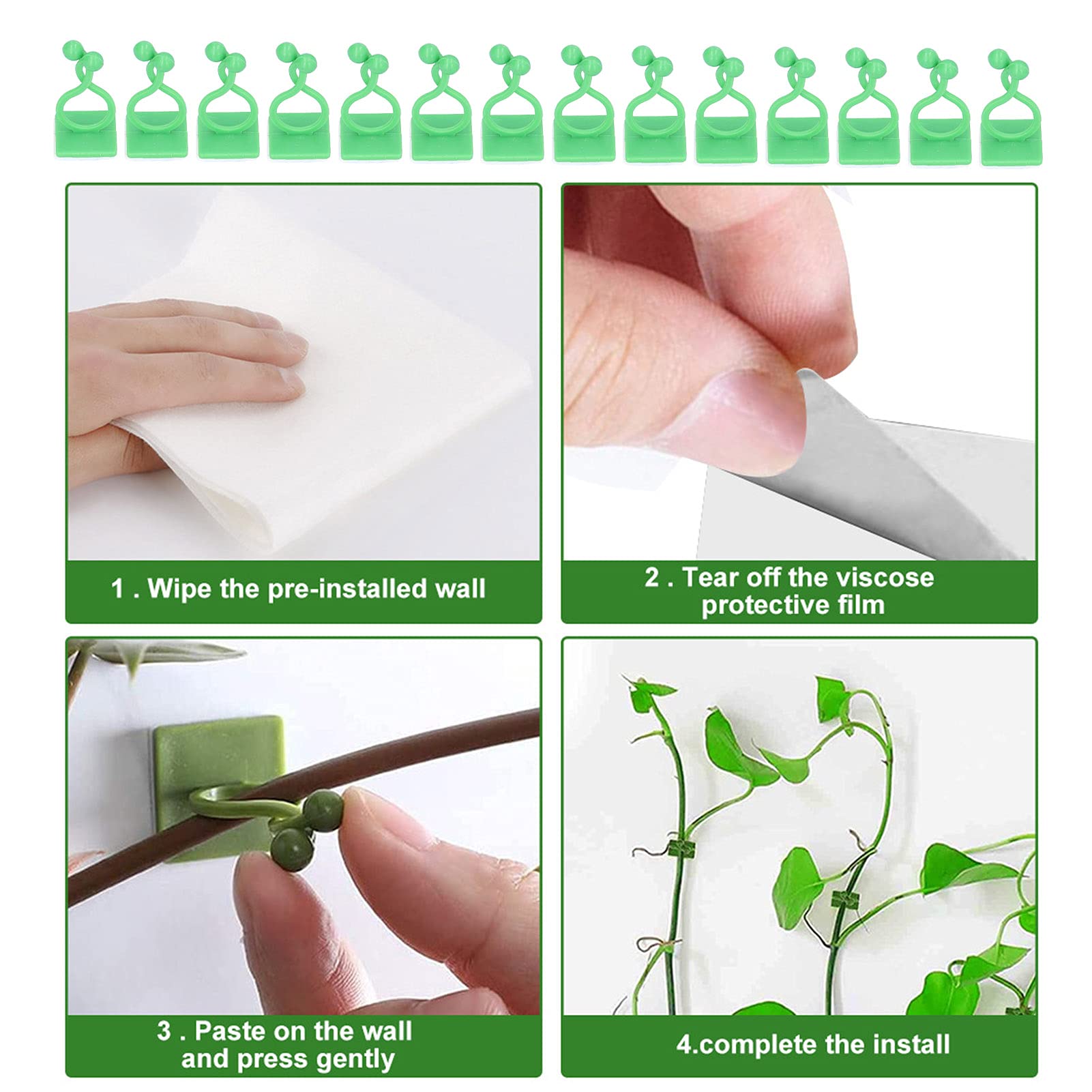 1 . Wipe the pre-installed wall

2 . Tear off the viscose protective film

3 . Paste on the wall and press gently

4.complete the install