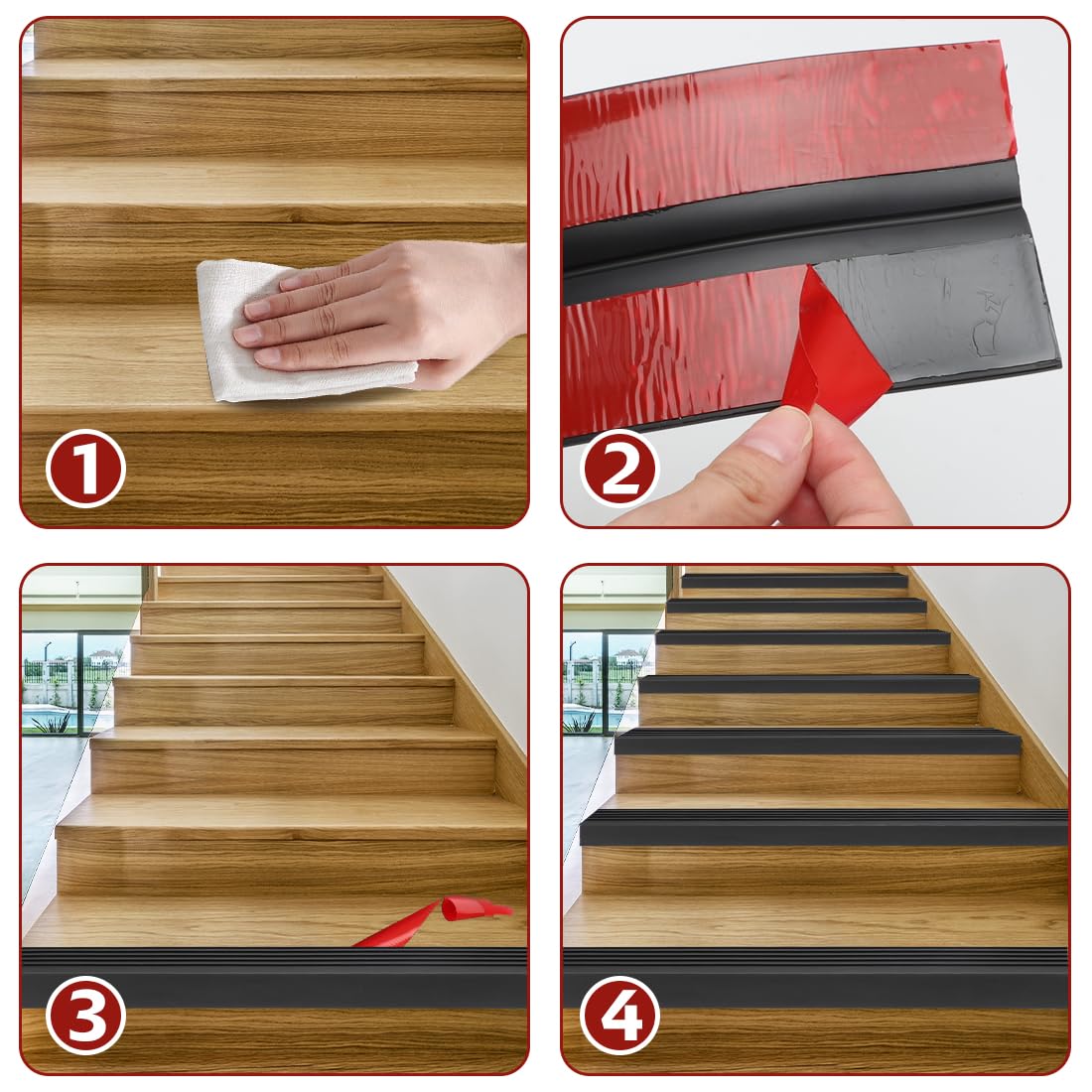 1
2
3
4